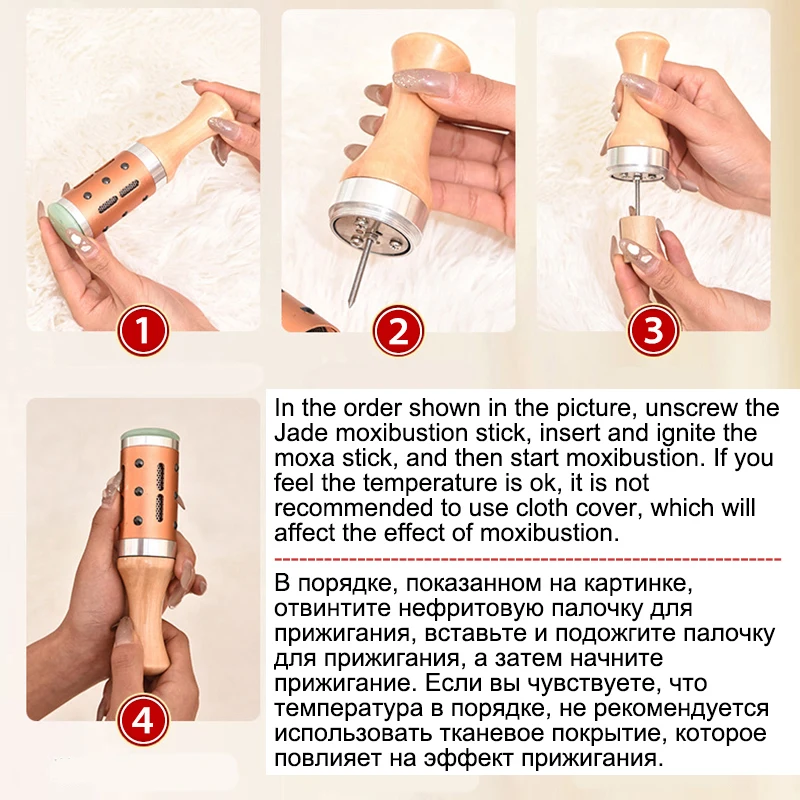 1

2

3

4

In the order shown in the picture, unscrew the Jade moxibustion stick, insert and ignite the moxa stick, and then start moxibustion. If you feel the temperature is ok, it is not recommended to use cloth cover, which will affect the effect of moxibustion.

В порядке, показанном на картинке, отвинтите нефритовую палочку для прижигания, вставьте и подожгите палочку для прижигания, а затем начните прижигание. Если вы чувствуете, что температура в порядке, не рекомендуется использовать тканевое покрытие, которое повлияет на эффект прижигания.