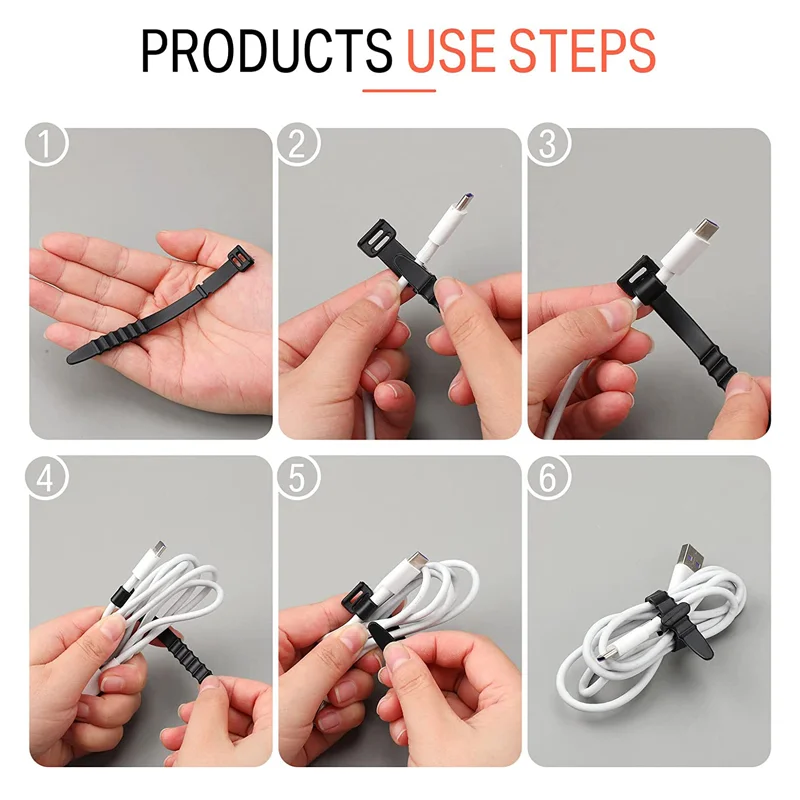 PRODUCTS USE STEPS

1

2

3

4

5

6