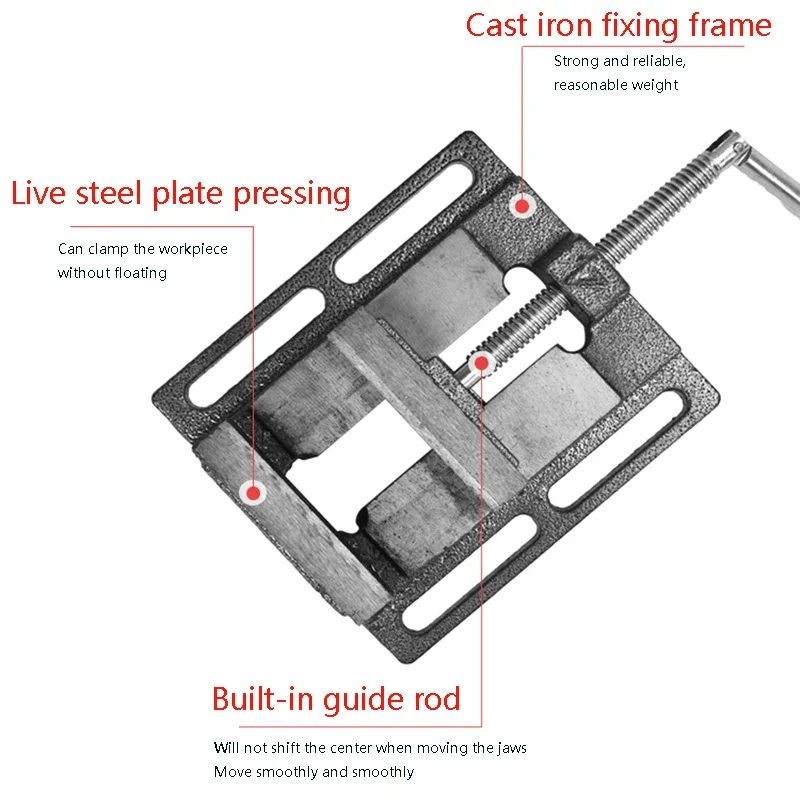 Cast iron fixing frame

Strong and reliable, reasonable weight

Live steel plate pressing

Can clamp the workpiece without floating

Built-in guide rod

Will not shift the center when moving the jaws
Move smoothly and smoothly