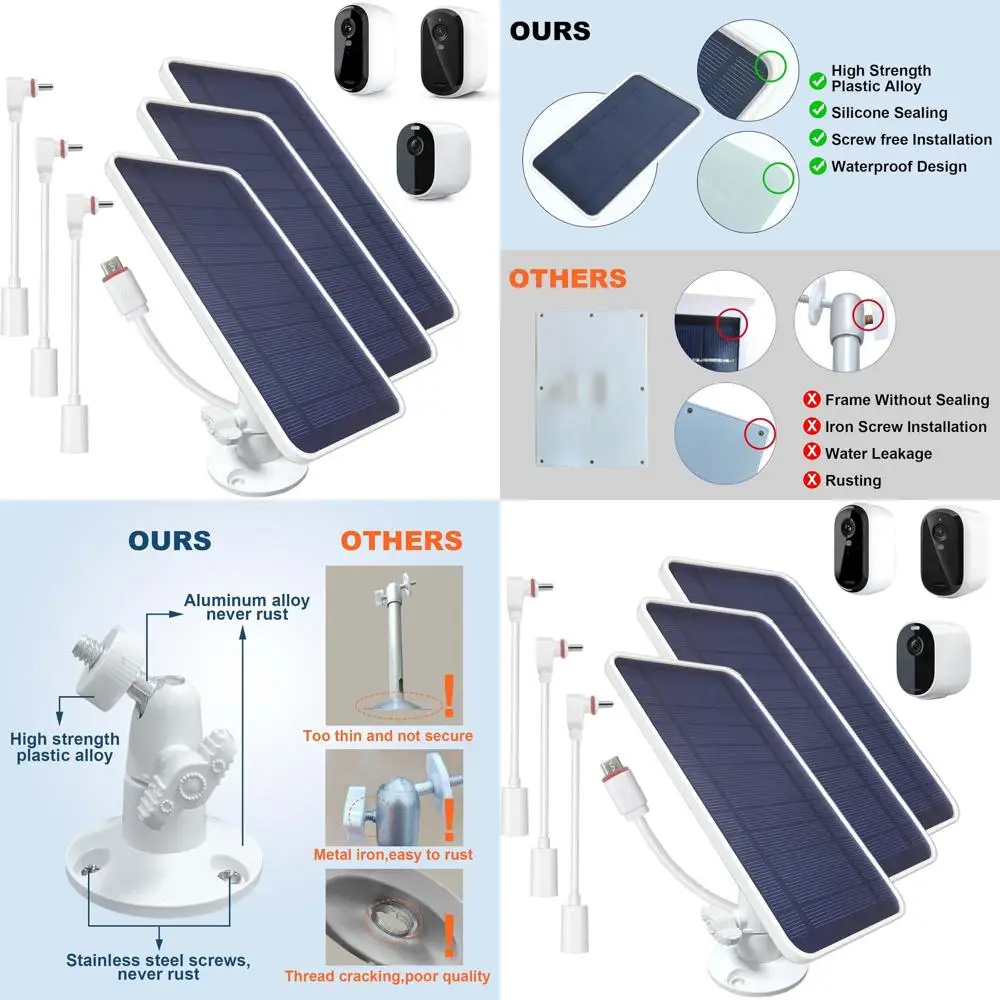 OURS

High Strength Plastic Alloy
Silicone Sealing
Screw free Installation
Waterproof Design

OTHERS

Frame Without Sealing
Iron Screw Installation
Water Leakage
Rusting

OURS

Aluminum alloy never rust

High strength plastic alloy

Stainless steel screws, never rust

OTHERS

Too thin and not secure

Metal iron,easy to rust

Thread cracking,poor quality