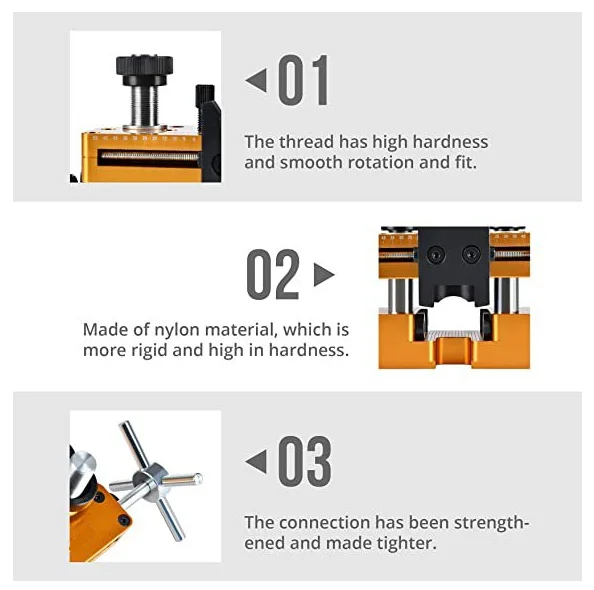 01

The thread has high hardness and smooth rotation and fit.

02

Made of nylon material, which is more rigid and high in hardness.

03

The connection has been strengthened and made tighter.