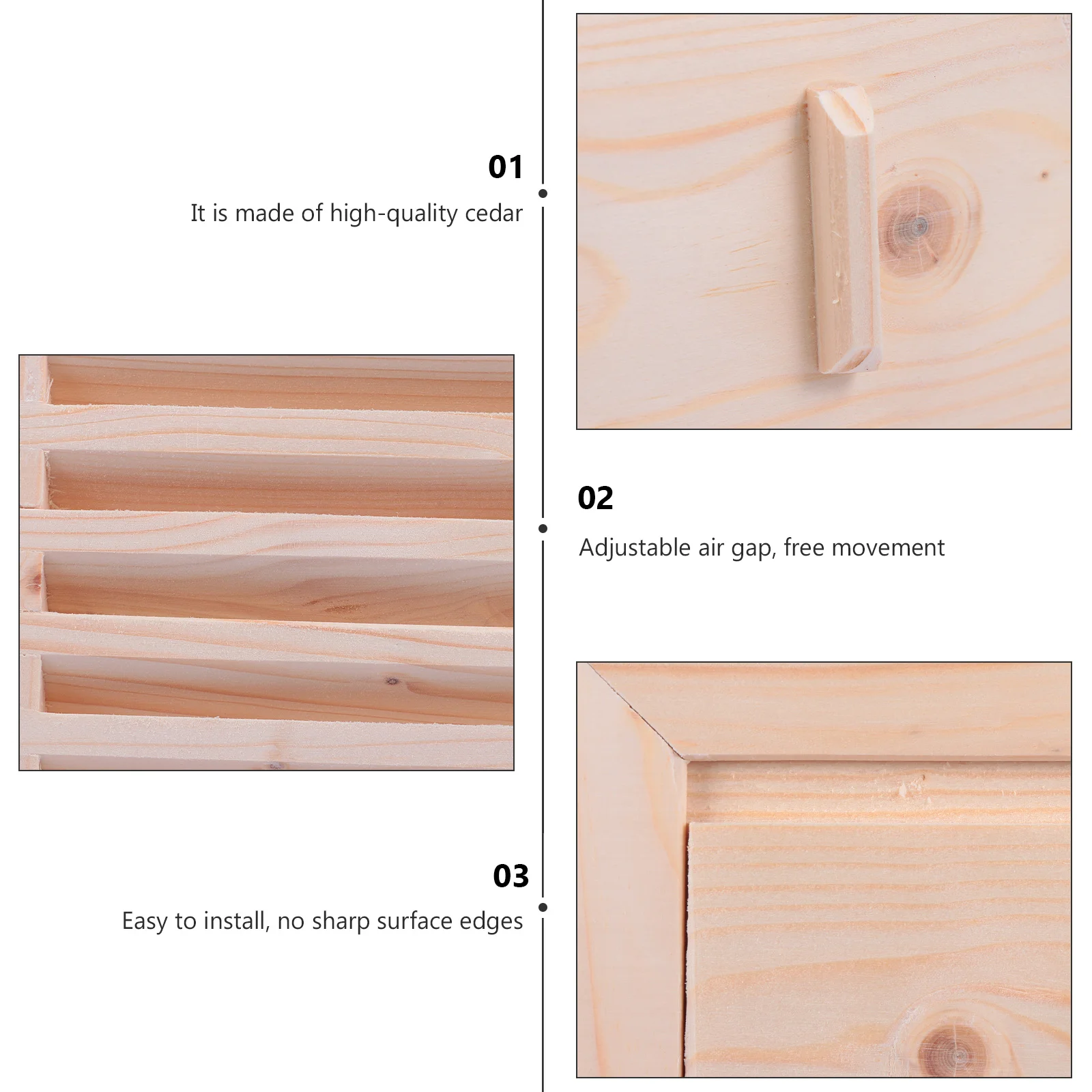 01

It is made of high-quality cedar

02

Adjustable air gap, free movement

03

Easy to install, no sharp surface edges