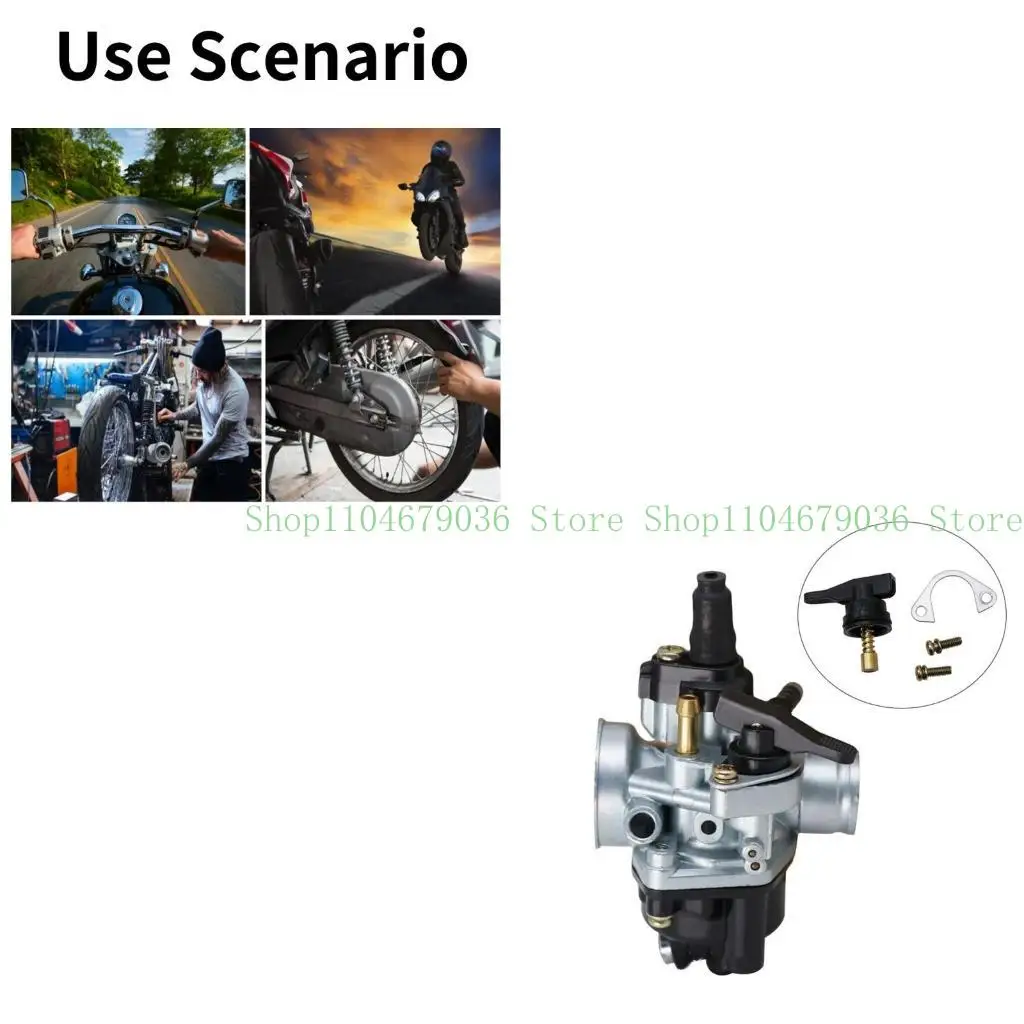 Use Scenario

Shop1104679036 Store Shop1104679036 Store