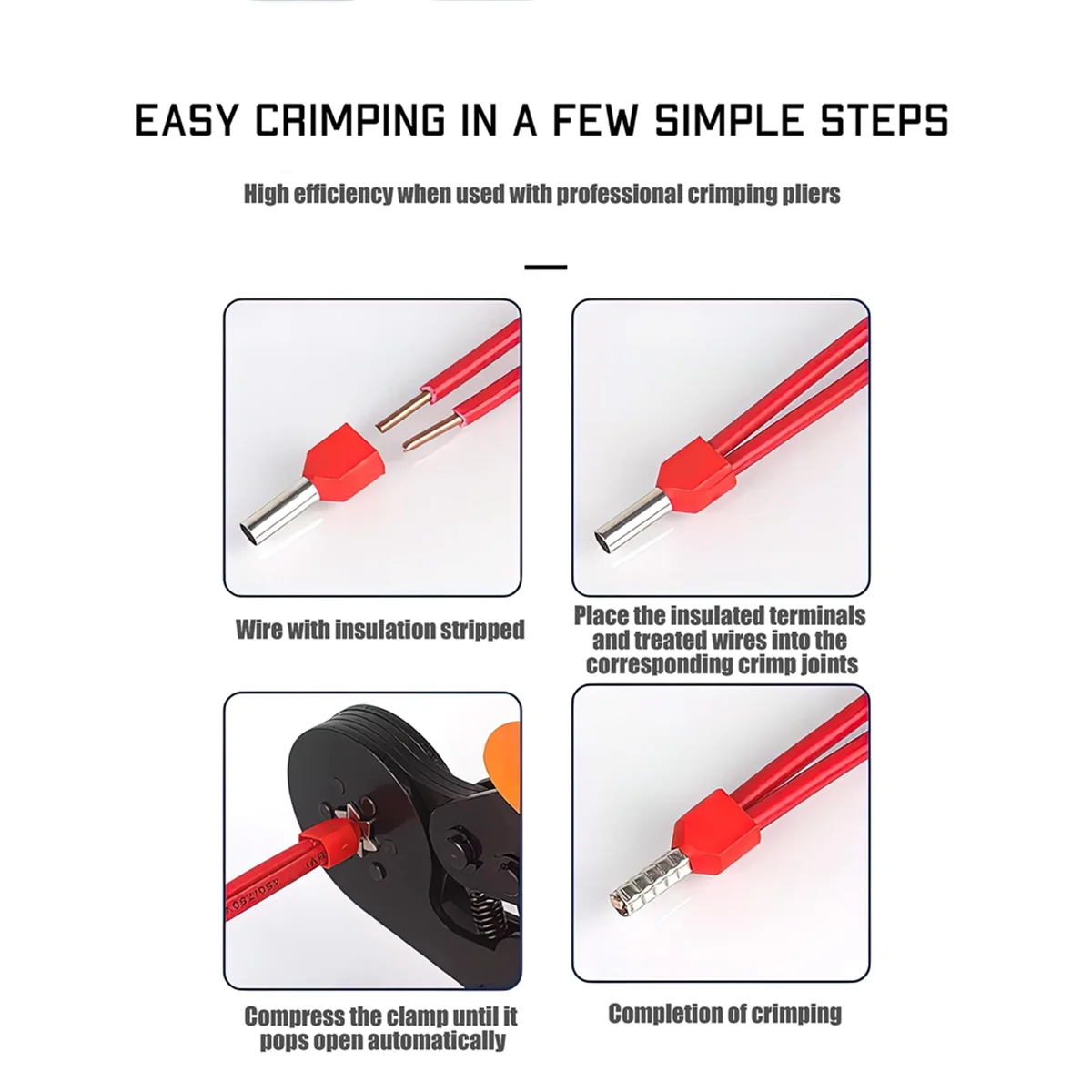 EASY CRIMPING IN A FEW SIMPLE STEPS

High efficiency when used with professional crimping pliers

Wire with insulation stripped

Place the insulated terminals and treated wires into the corresponding crimp joints

Compress the clamp until it pops open automatically

Completion of crimping