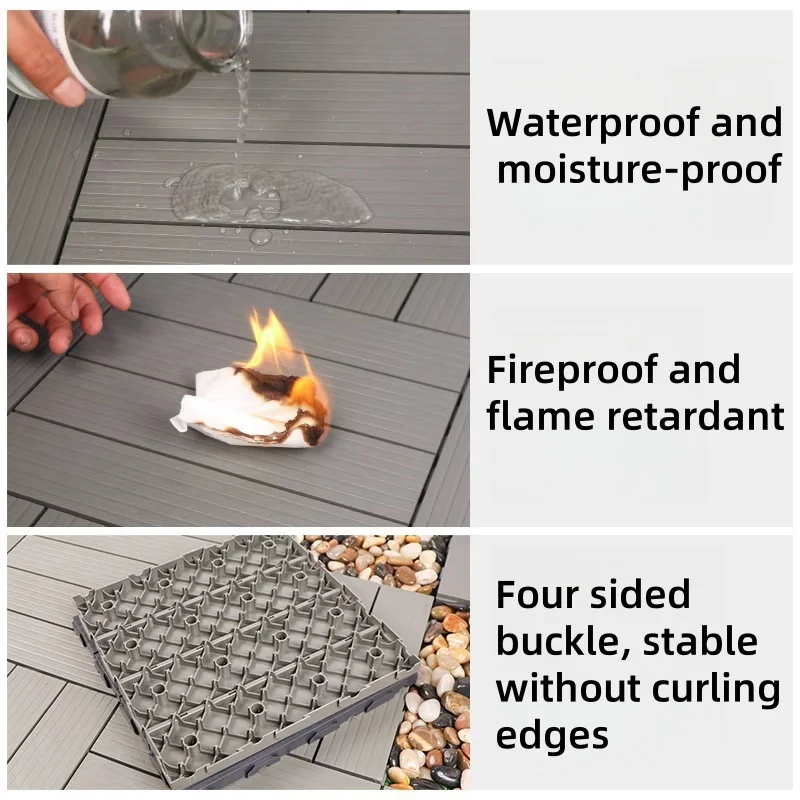 Waterproof and moisture-proof

Fireproof and flame retardant

Four sided buckle, stable without curling edges