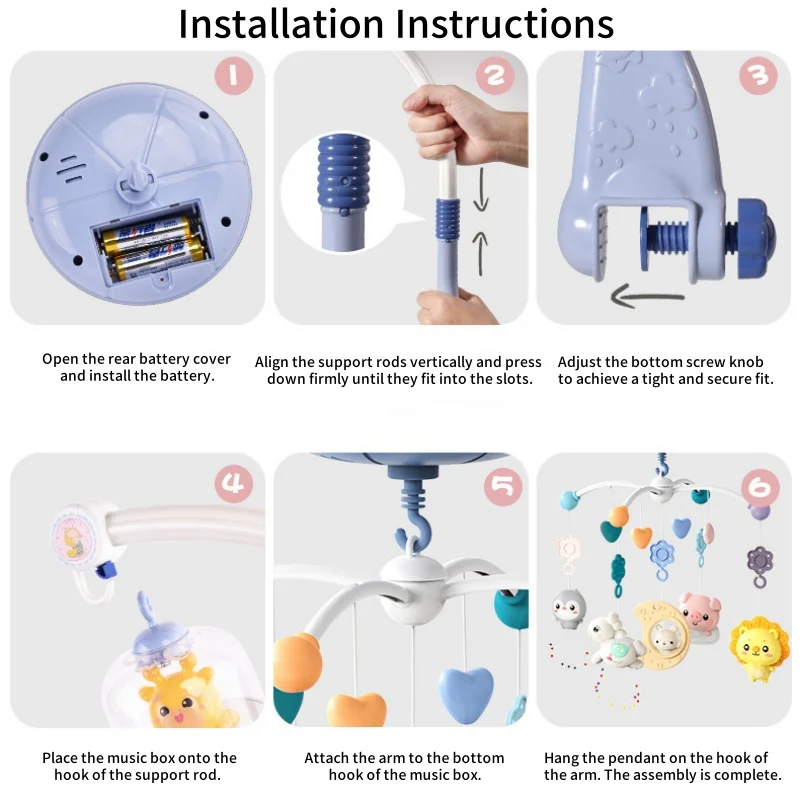 Installation Instructions

1

Open the rear battery cover and install the battery.

2

Align the support rods vertically and press down firmly until they fit into the slots.

3

Adjust the bottom screw knob to achieve a tight and secure fit.

4

Place the music box onto the hook of the support rod.

5

Attach the arm to the bottom hook of the music box.

6

Hang the pendant on the hook of the arm. The assembly is complete.