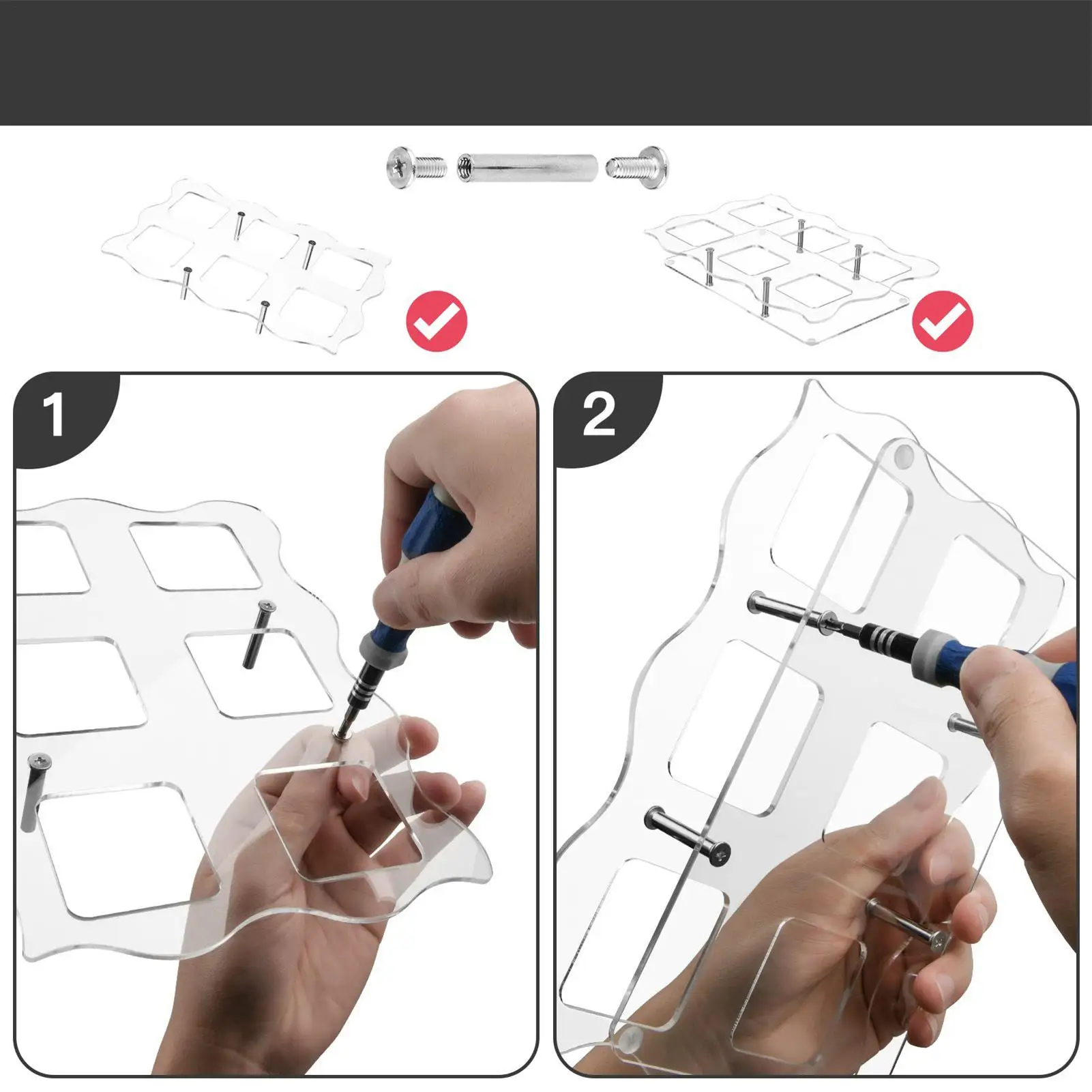 1

2