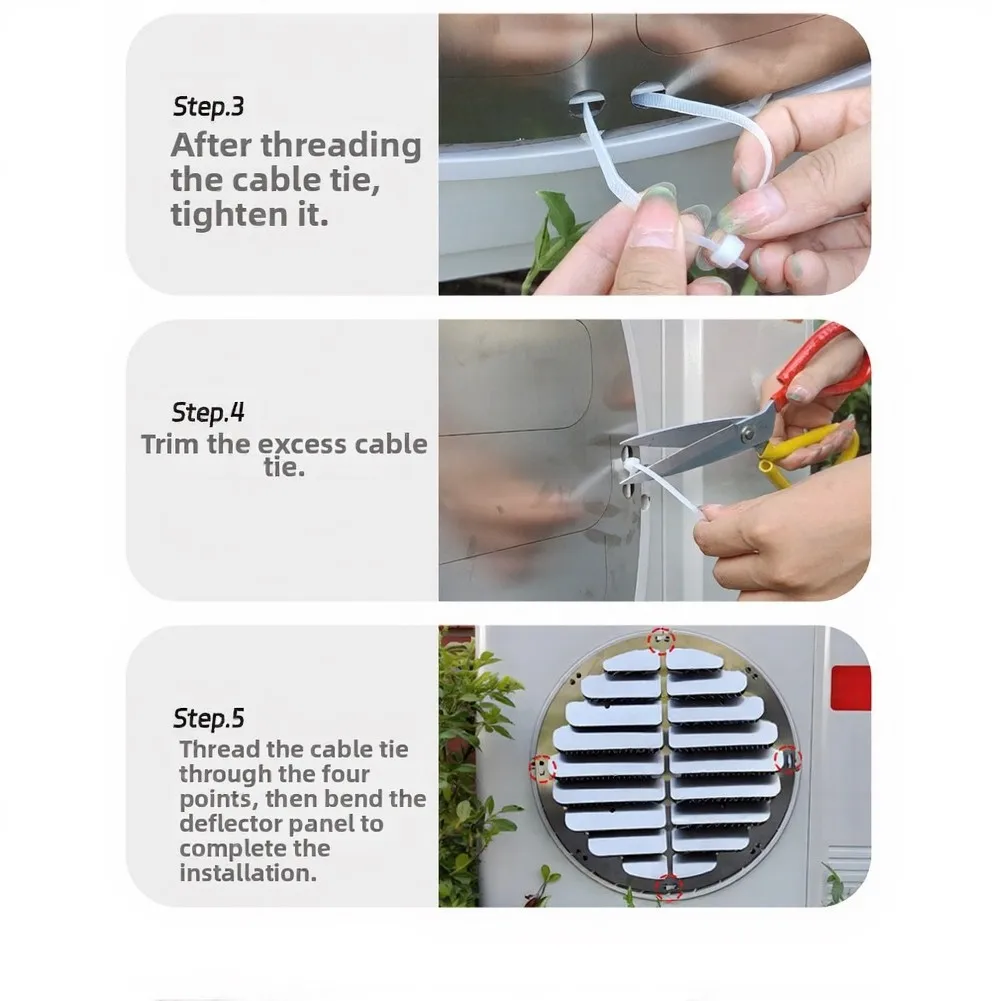 Step.3
After threading the cable tie, tighten it.

Step.4
Trim the excess cable tie.

Step.5
Thread the cable tie through the four points, then bend the deflector panel to complete the installation.