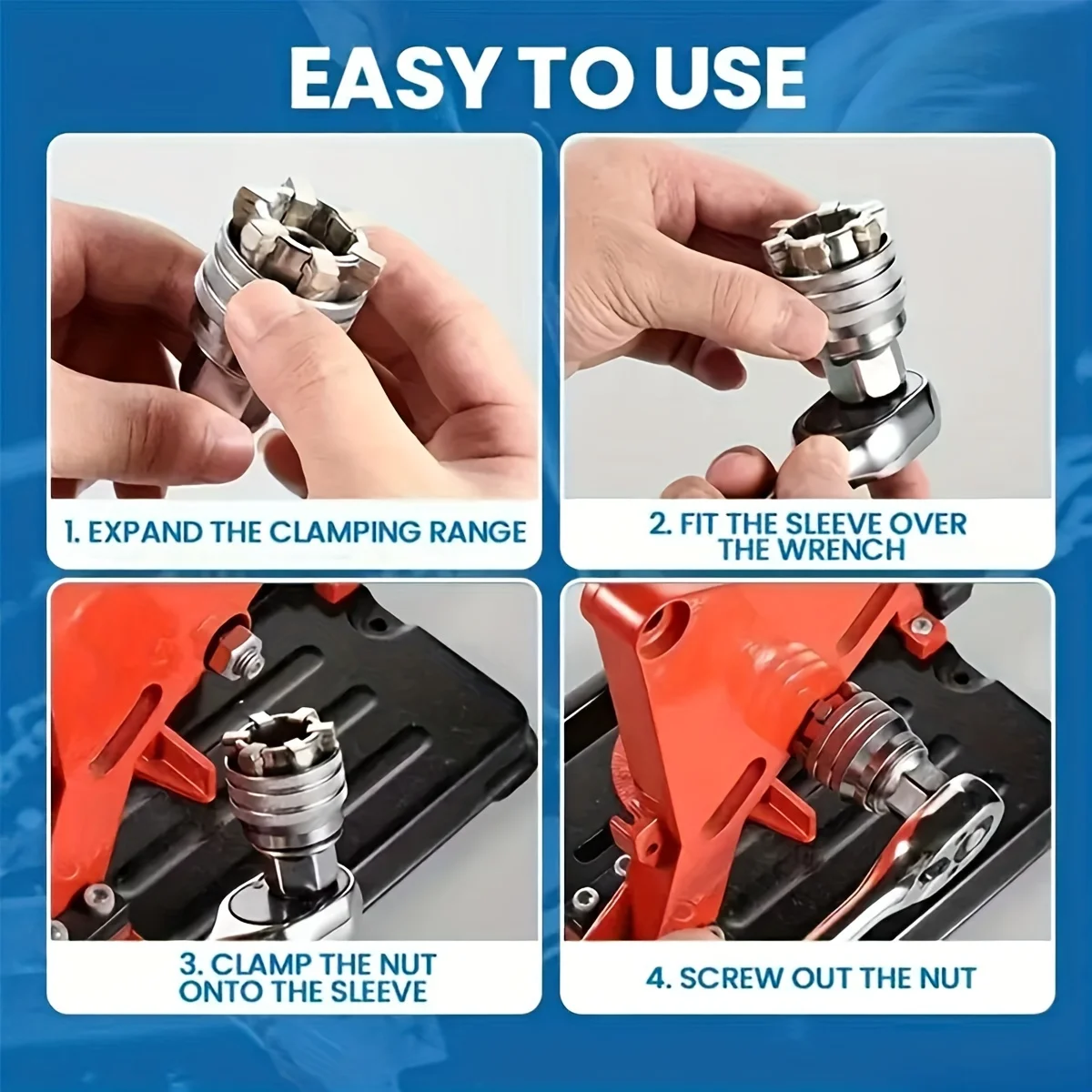 EASY TO USE

1. EXPAND THE CLAMPING RANGE

2. FIT THE SLEEVE OVER THE WRENCH

3. CLAMP THE NUT ONTO THE SLEEVE

4. SCREW OUT THE NUT