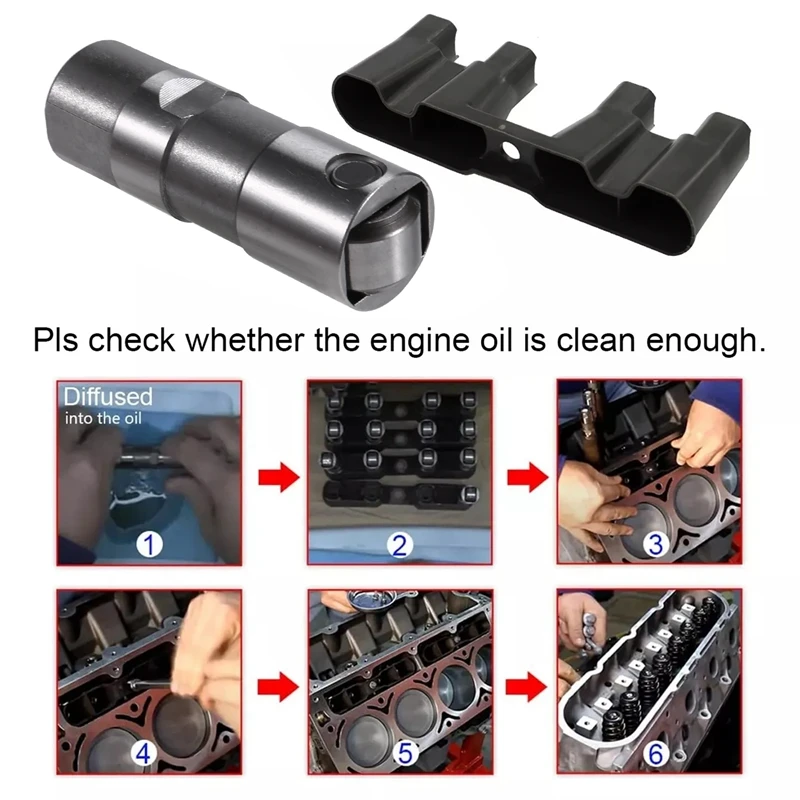 Pls check whether the engine oil is clean enough.

Diffused
into the oil

1

2

3

4

5

6