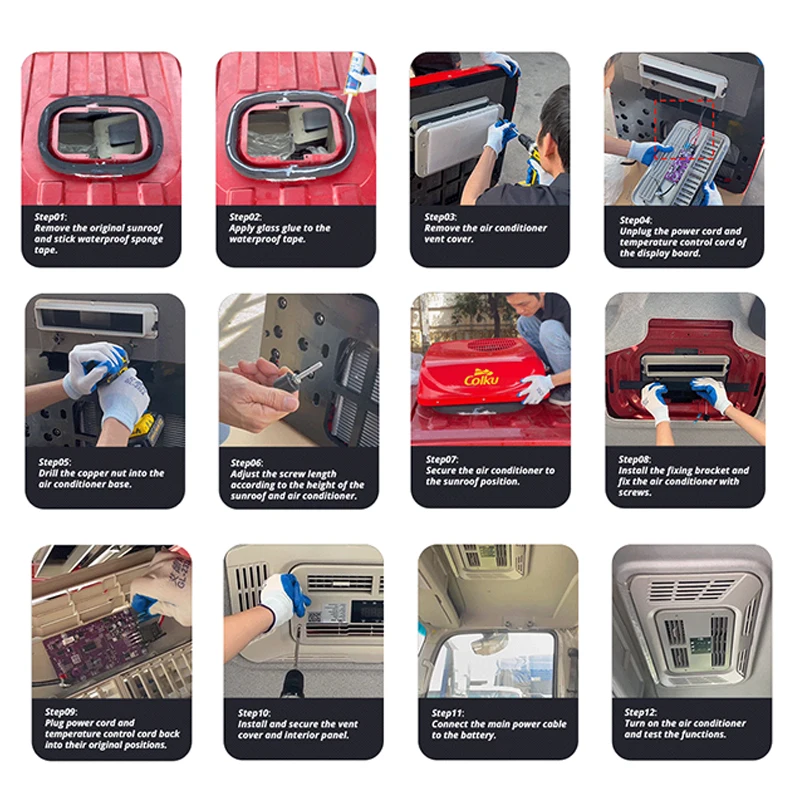 Step01:
Remove the original sunroof and stick waterproof sponge tape.

Step02:
Apply glass glue to the waterproof tape.

Step03:
Remove the air conditioner vent cover.

Step04:
Unplug the power cord and temperature control cord of the display board.

Step05:
Drill the copper nut into the air conditioner base.

Step06:
Adjust the screw length according to the height of the sunroof and air conditioner.

Colku

Step07:
Secure the air conditioner to the sunroof position.

Step08:
Install the fixing bracket and fix the air conditioner with screws.

Step09:
Plug power cord and temperature control cord back into their original positions.

Step10:
Install and secure the vent cover and interior panel.

Step11:
Connect the main power cable to the battery.

Step12:
Turn on the air conditioner and test the functions.