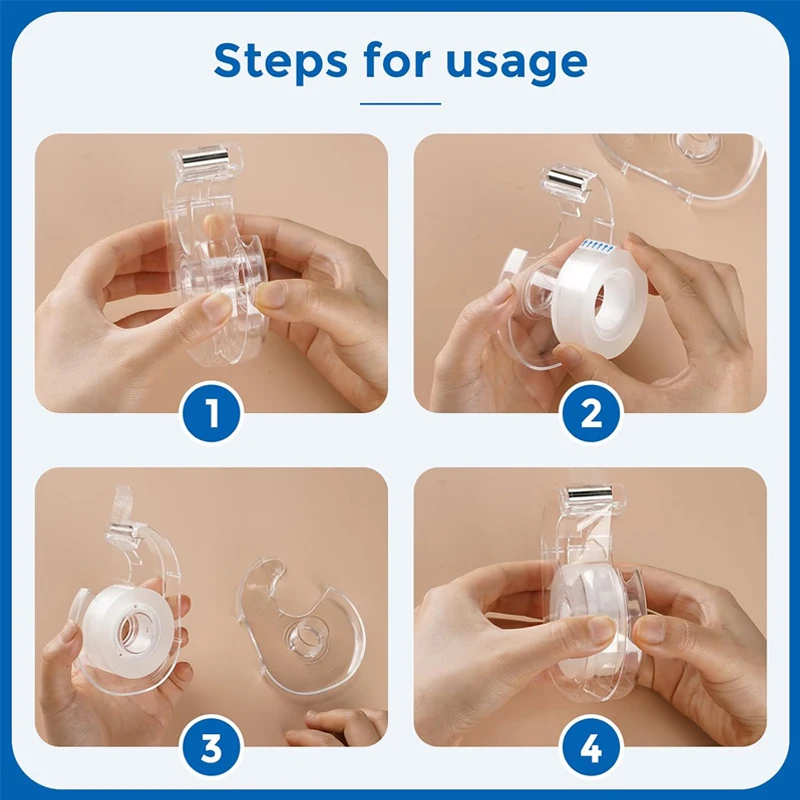 Steps for usage

1

2

3

4