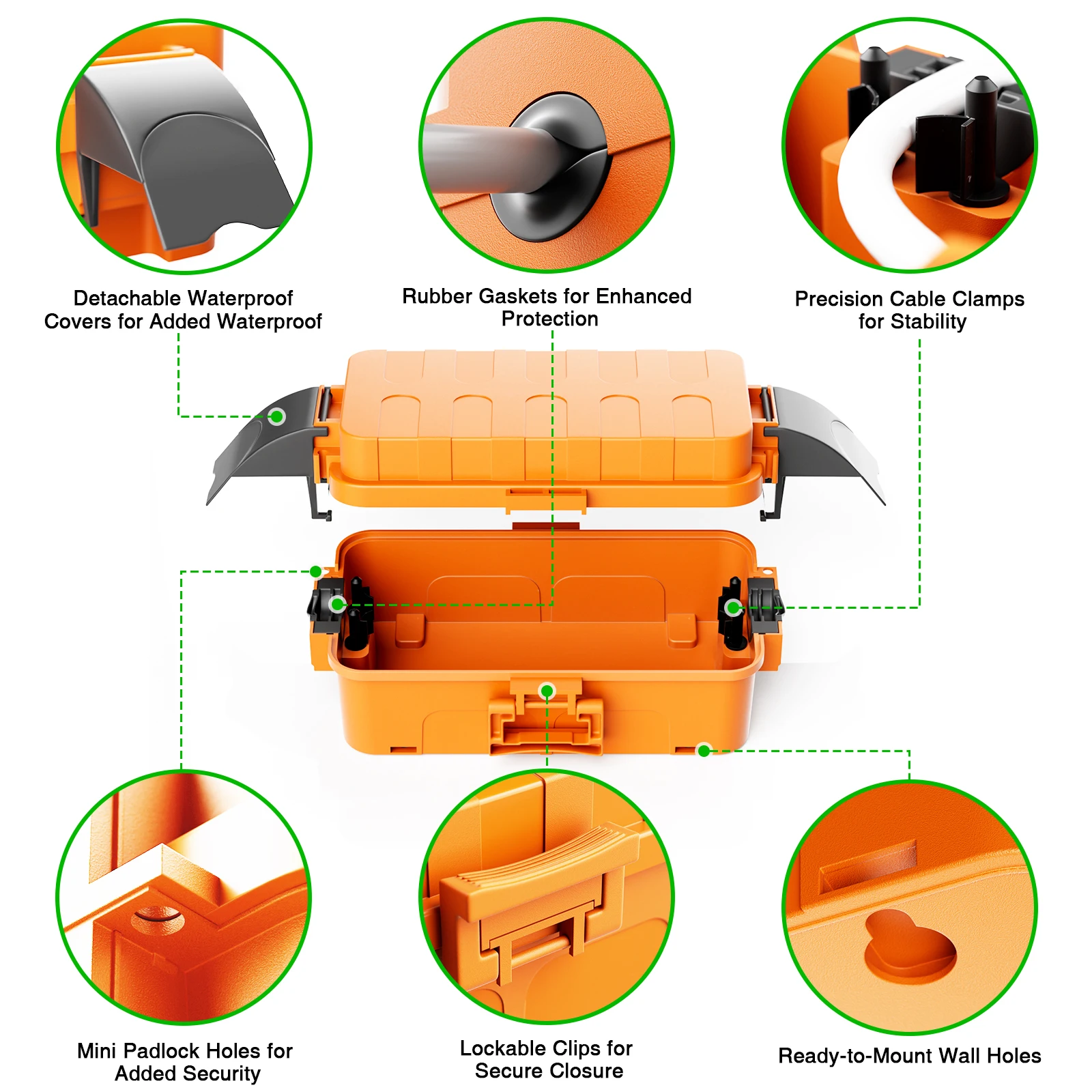 Detachable Waterproof Covers for Added Waterproof

Rubber Gaskets for Enhanced Protection

Precision Cable Clamps for Stability

Mini Padlock Holes for Added Security

Lockable Clips for Secure Closure

Ready-to-Mount Wall Holes