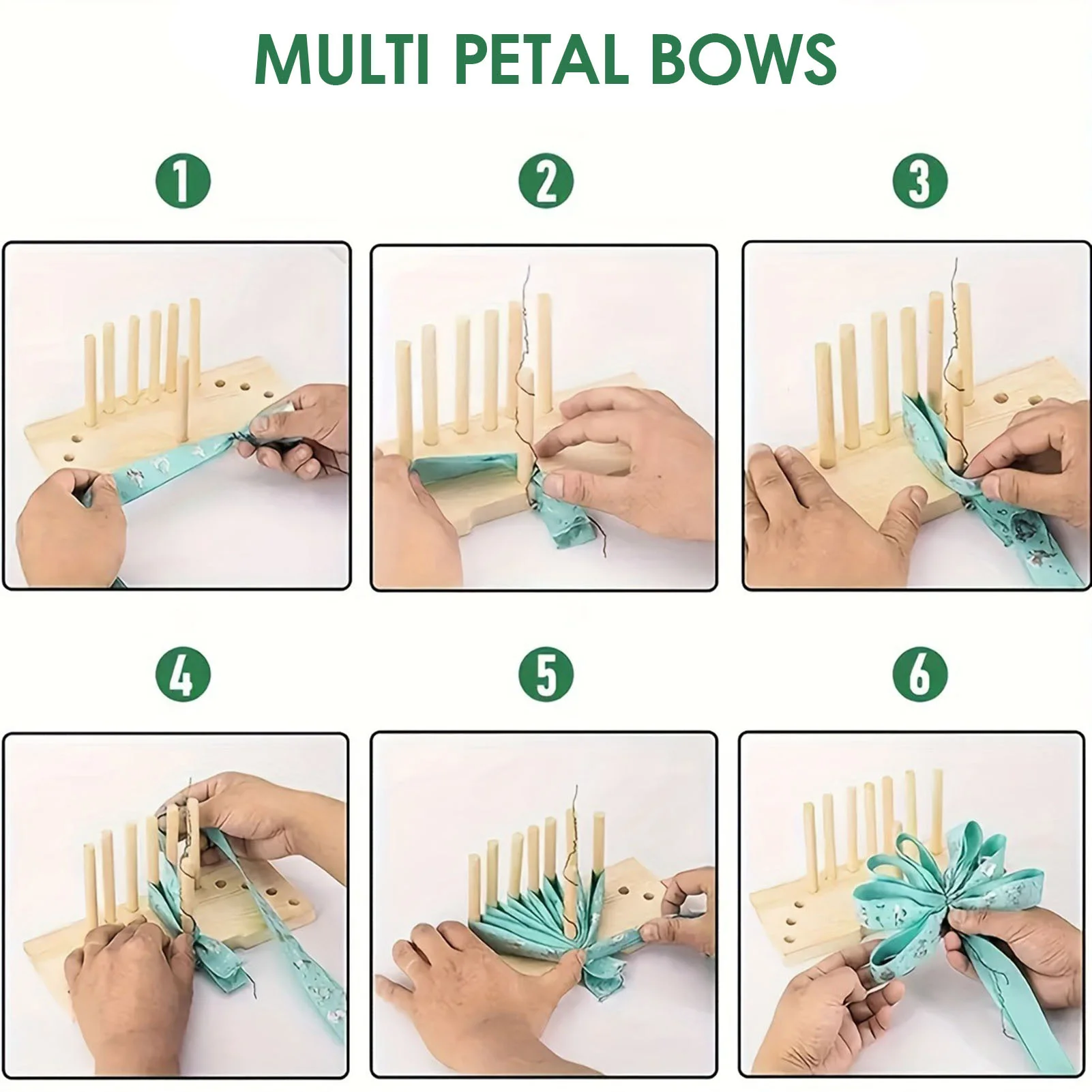 MULTI PETAL BOWS

1

2

3

4

5

6