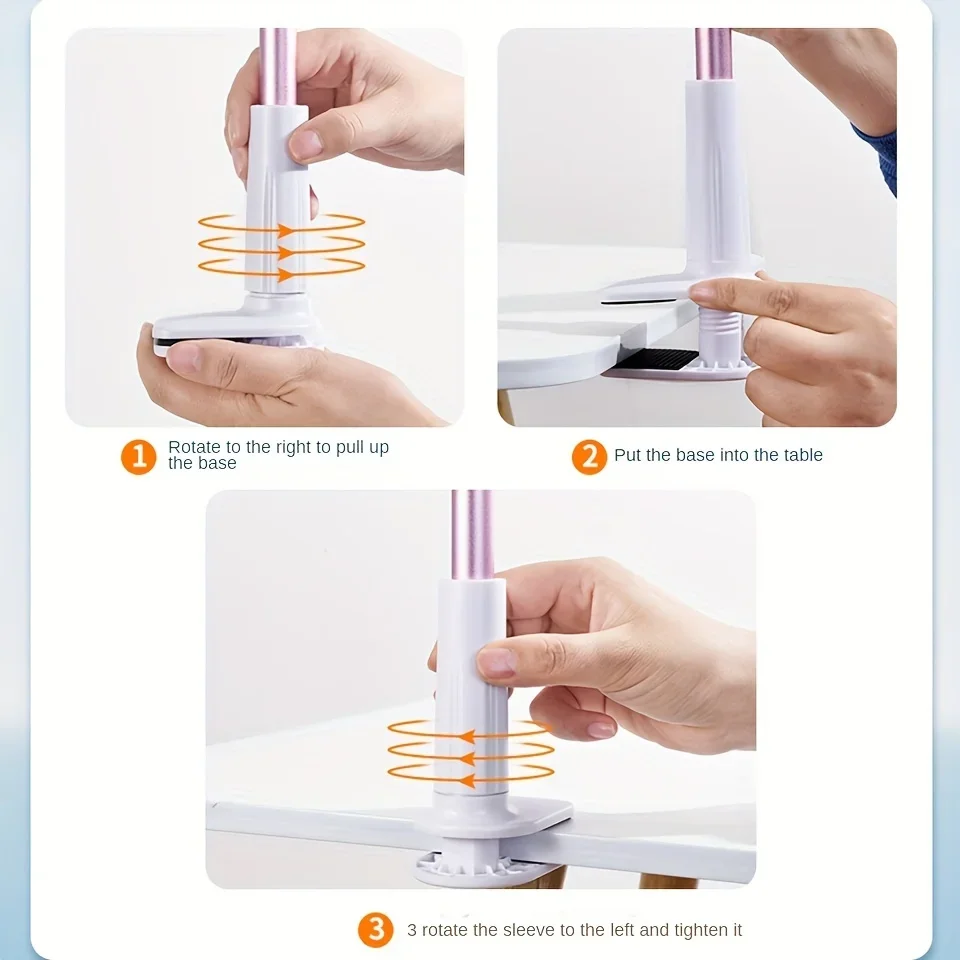 1 Rotate to the right to pull up the base

2 Put the base into the table

3 3 rotate the sleeve to the left and tighten it