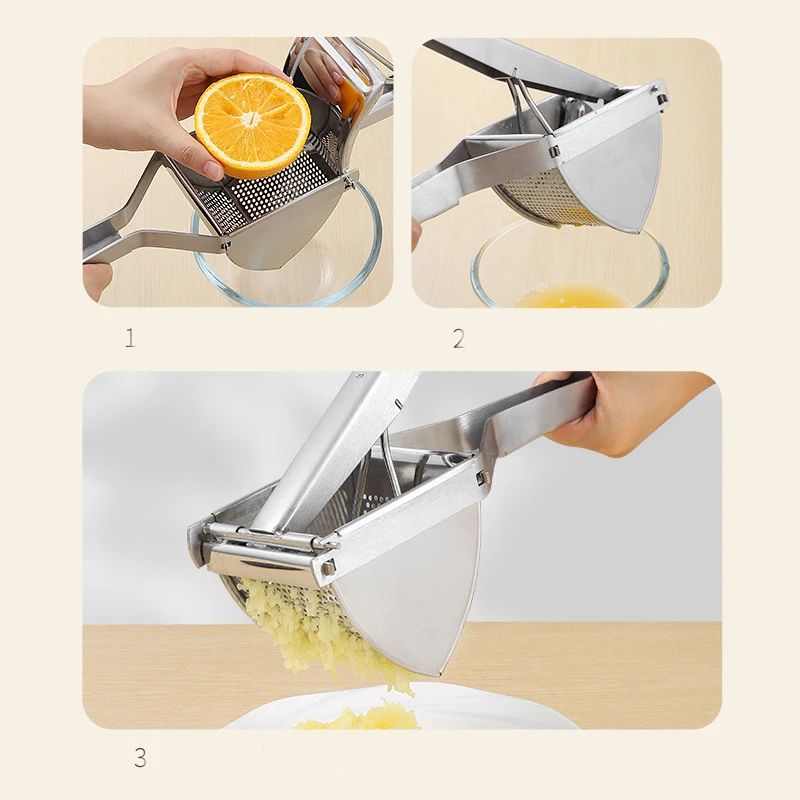 1

2

3