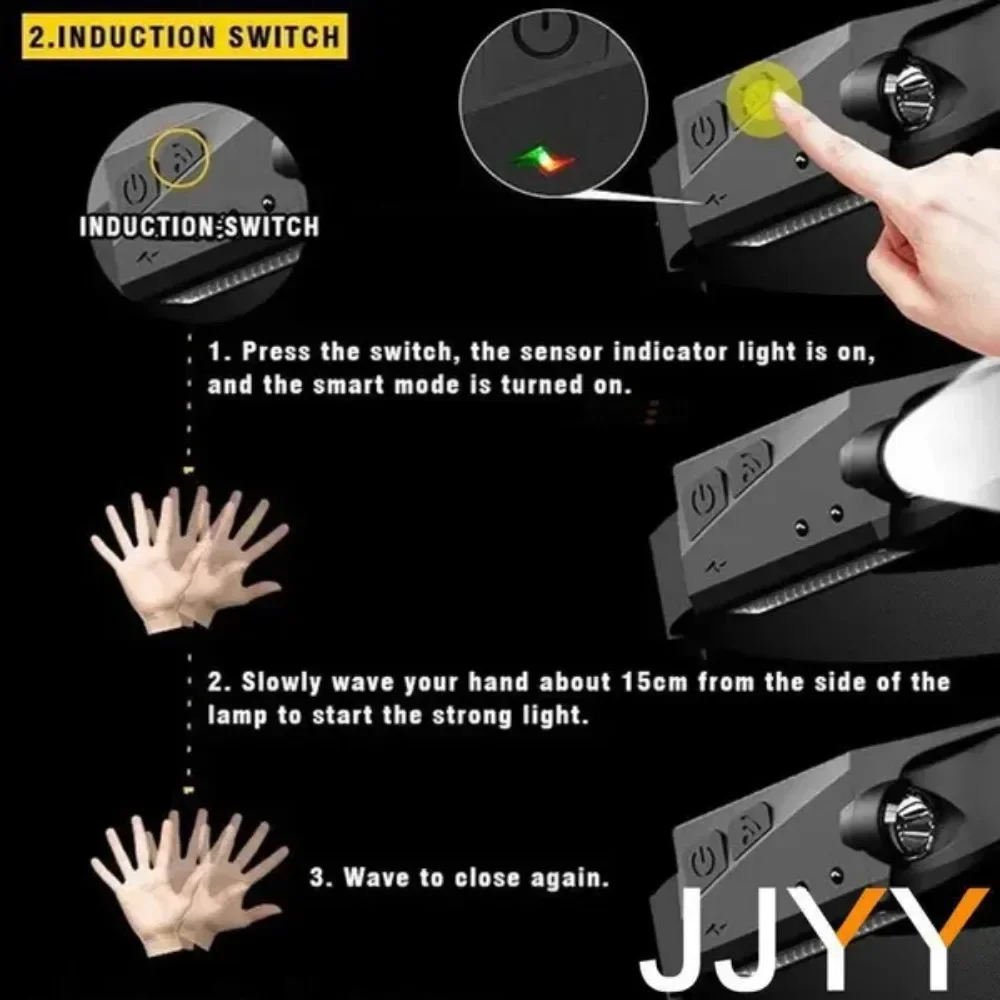 2.INDUCTION SWITCH

INDUCTION SWITCH

1. Press the switch, the sensor indicator light is on, and the smart mode is turned on.

2. Slowly wave your hand about 15cm from the side of the lamp to start the strong light.

3. Wave to close again.

JJYY