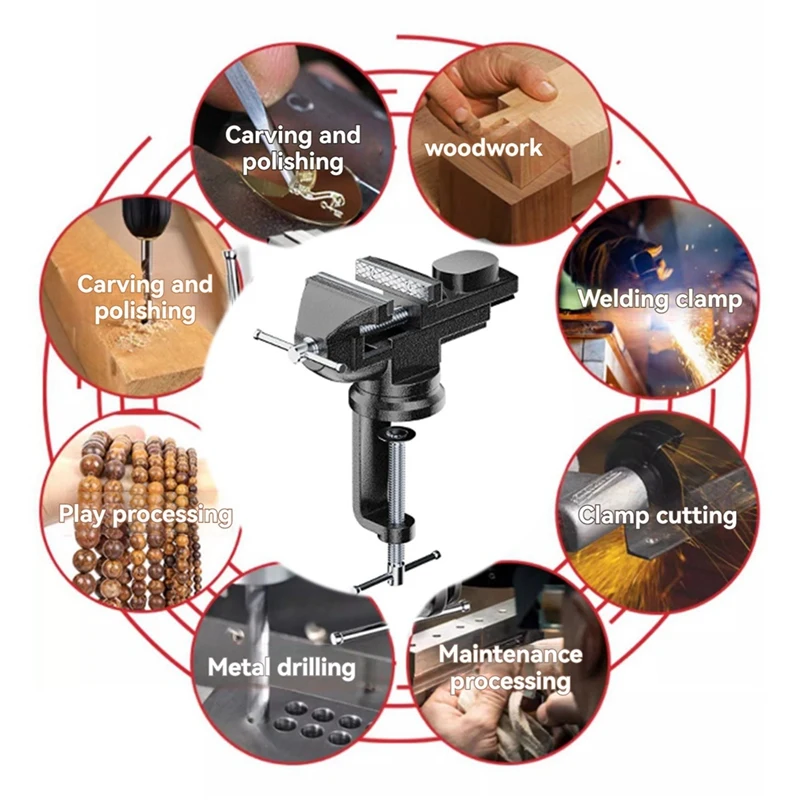 Carving and polishing

woodwork

Carving and polishing

Welding clamp

Play processing

Clamp cutting

Metal drilling

Maintenance processing