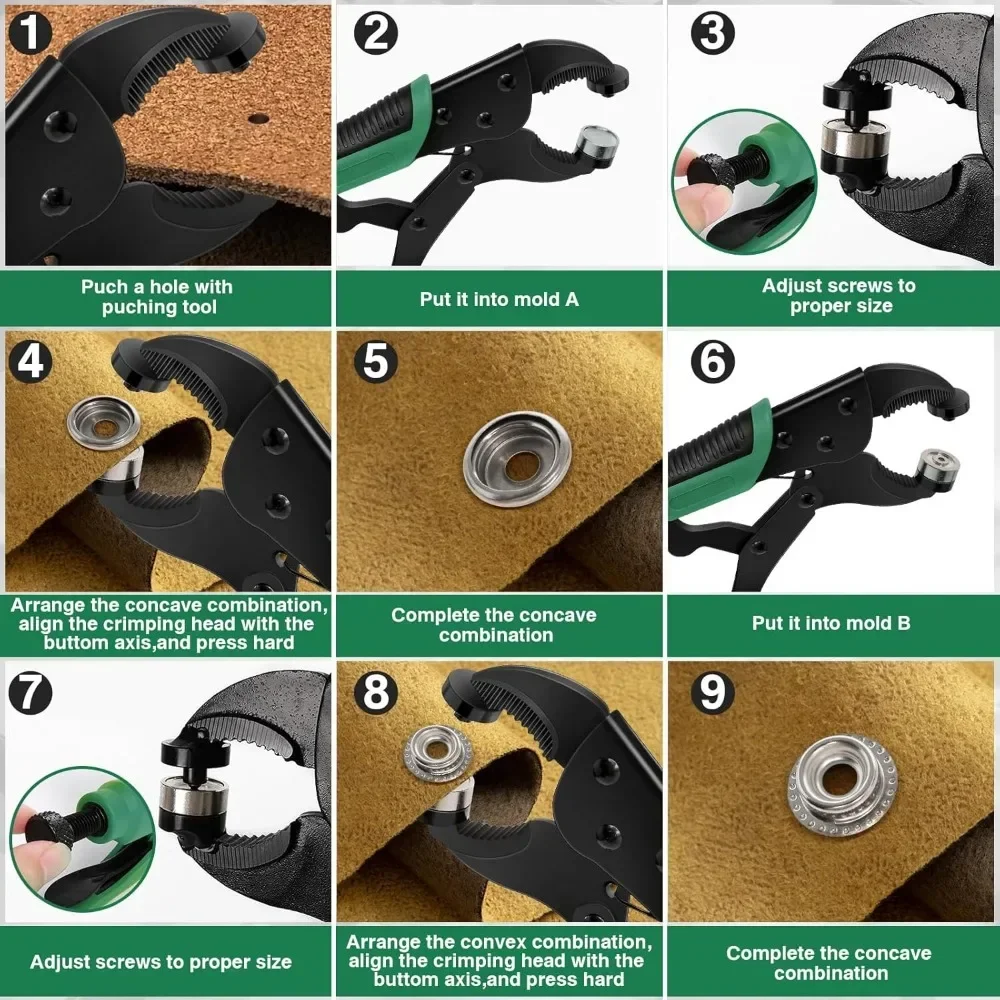 1

Puch a hole with puching tool

2

Put it into mold A

3

Adjust screws to proper size

4

Arrange the concave combination, align the crimping head with the buttom axis,and press hard

5

Complete the concave combination

6

Put it into mold B

7

Adjust screws to proper size

8

Arrange the convex combination, align the crimping head with the buttom axis,and press hard

9

Complete the concave combination