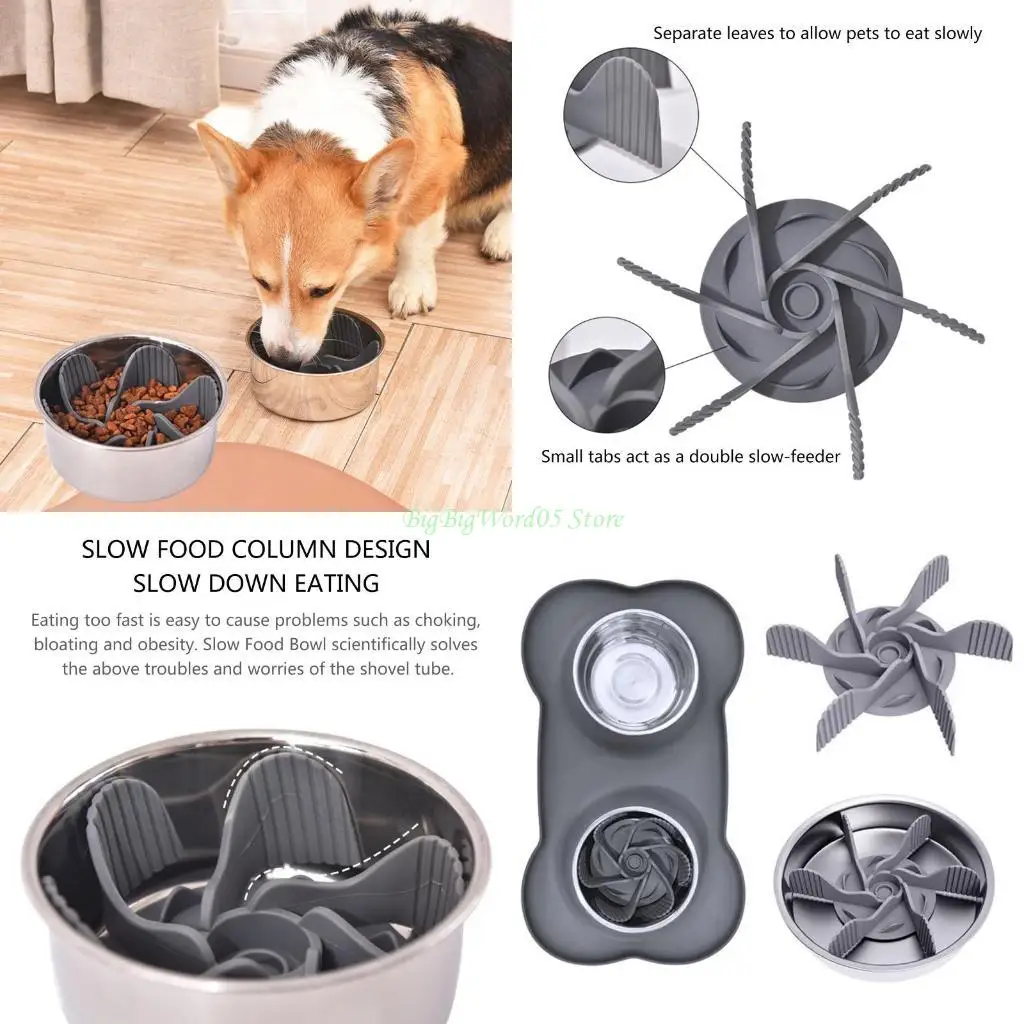 Separate leaves to allow pets to eat slowly

Small tabs act as a double slow-feeder

BigBigWord05 Store

SLOW FOOD COLUMN DESIGN
SLOW DOWN EATING

Eating too fast is easy to cause problems such as choking, bloating and obesity. Slow Food Bowl scientifically solves the above troubles and worries of the shovel tube.