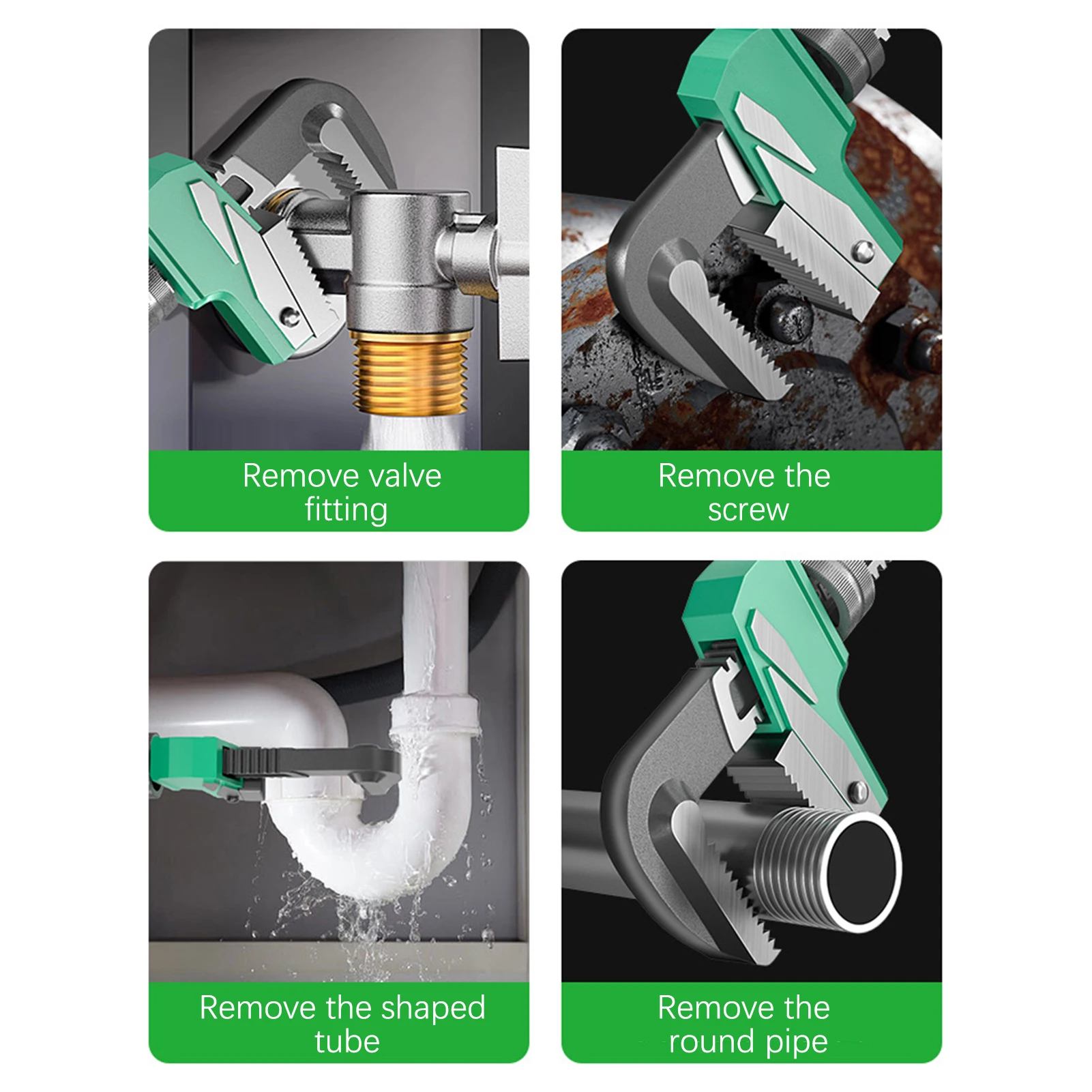 Remove valve fitting

Remove the screw

Remove the shaped tube

Remove the round pipe