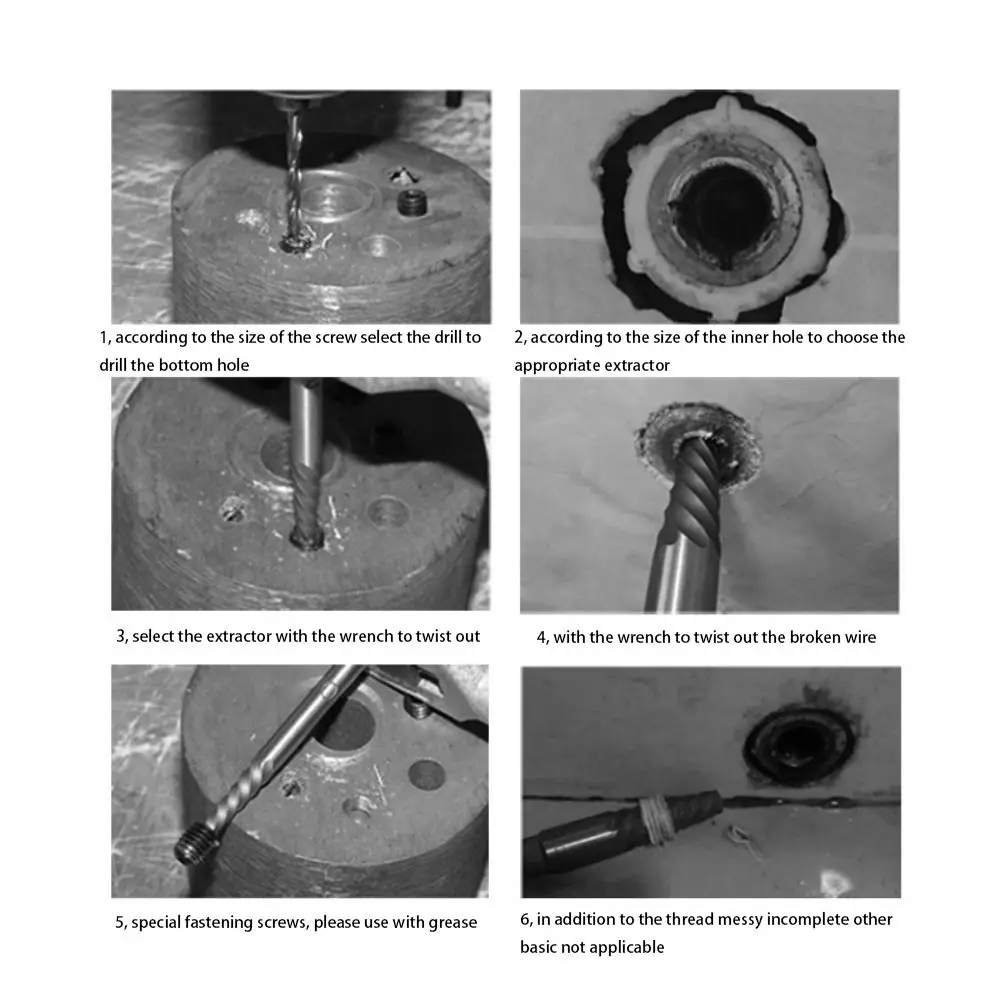 1, according to the size of the screw select the drill to drill the bottom hole

2, according to the size of the inner hole to choose the appropriate extractor

3, select the extractor with the wrench to twist out

4, with the wrench to twist out the broken wire

5, special fastening screws, please use with grease

6, in addition to the thread messy incomplete other basic not applicable