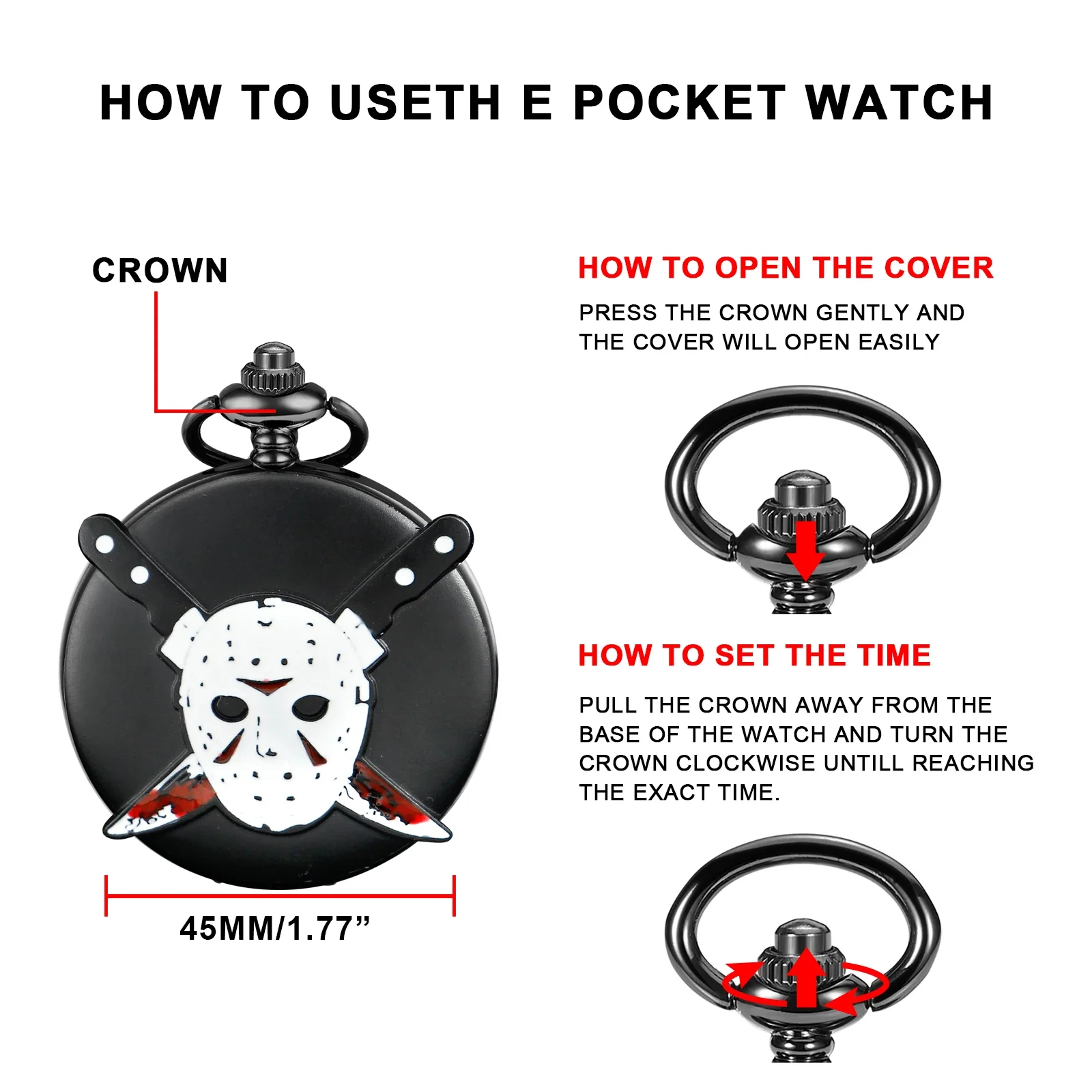 HOW TO USETH E POCKET WATCH

CROWN

45MM/1.77”

HOW TO OPEN THE COVER

PRESS THE CROWN GENTLY AND THE COVER WILL OPEN EASILY

HOW TO SET THE TIME

PULL THE CROWN AWAY FROM THE BASE OF THE WATCH AND TURN THE CROWN CLOCKWISE UNTILL REACHING THE EXACT TIME.