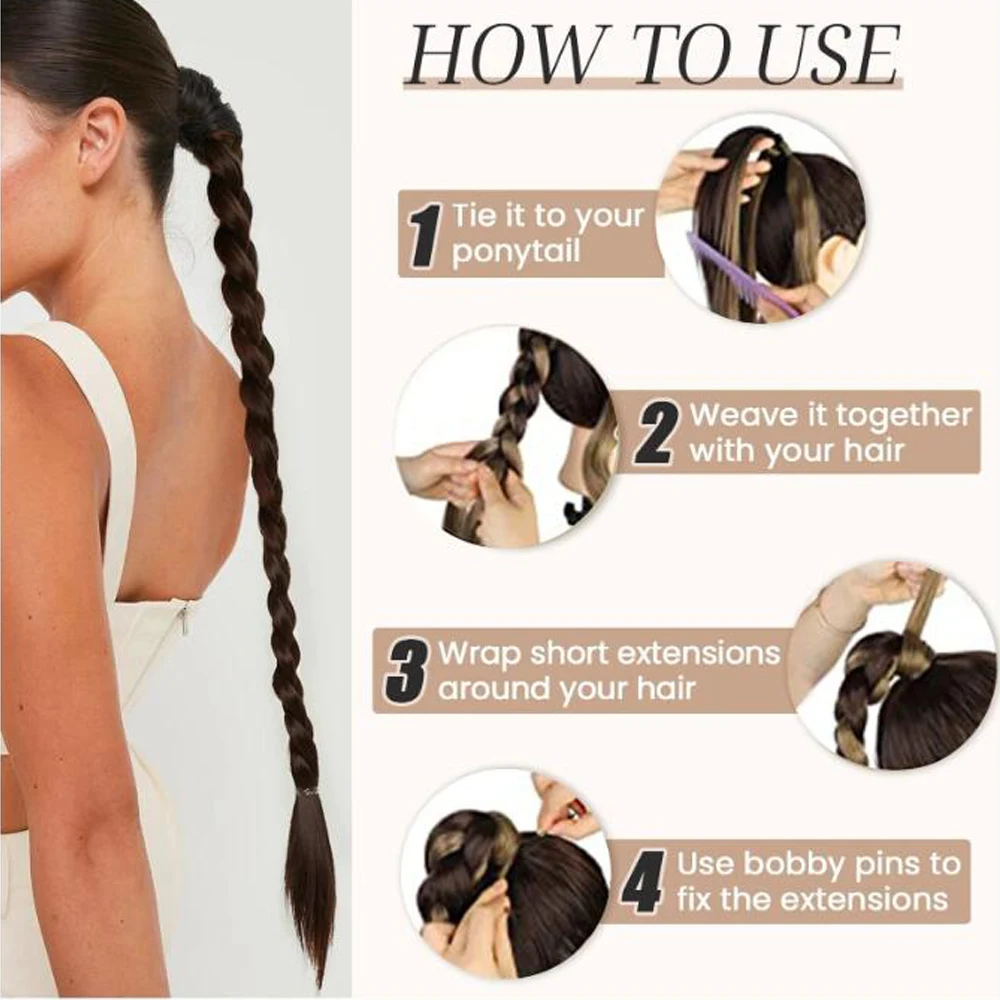 HOW TO USE

1 Tie it to your ponytail

2 Weave it together with your hair

3 Wrap short extensions around your hair

4 Use bobby pins to fix the extensions