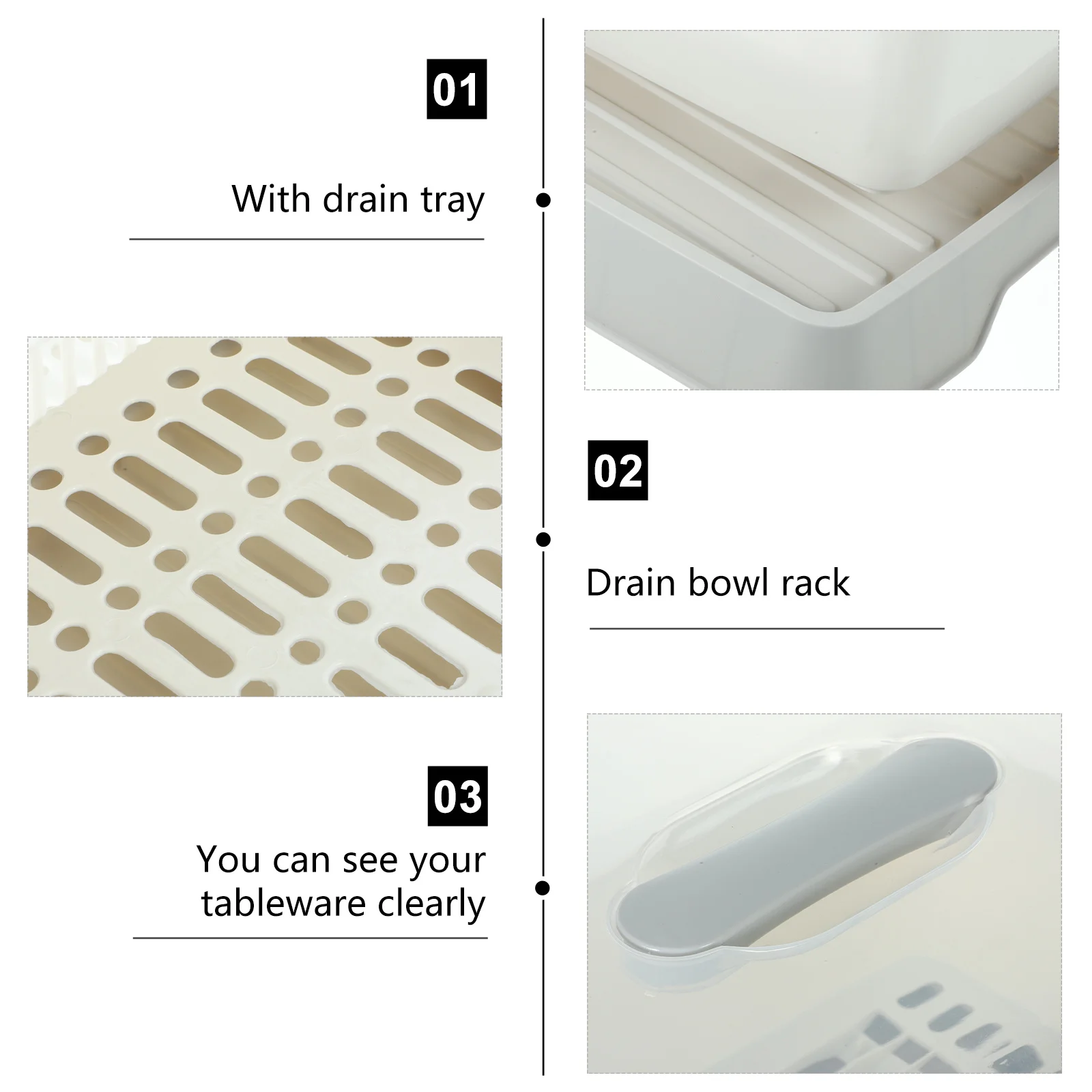 01

With drain tray

02

Drain bowl rack

03

You can see your tableware clearly