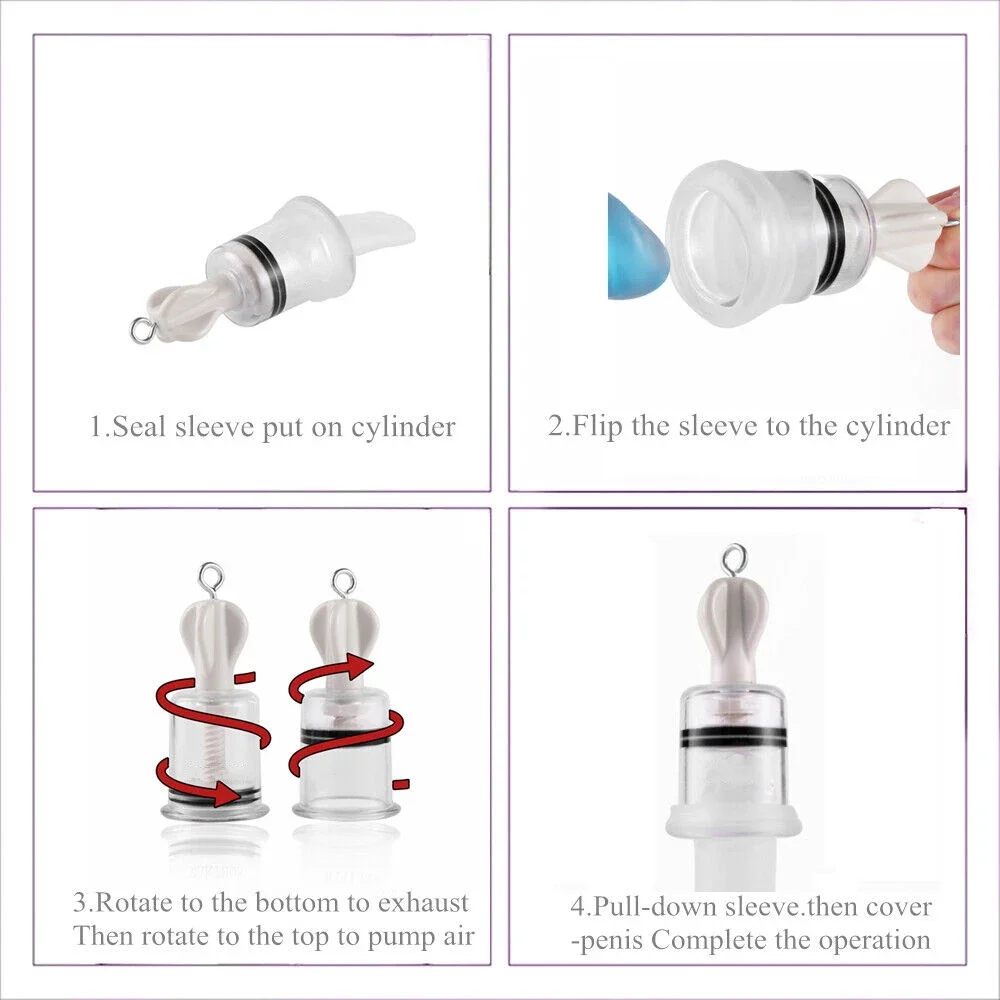 1.Seal sleeve put on cylinder

2.Flip the sleeve to the cylinder

3.Rotate to the bottom to exhaust
Then rotate to the top to pump air

4.Pull-down sleeve.then cover
-penis Complete the operation