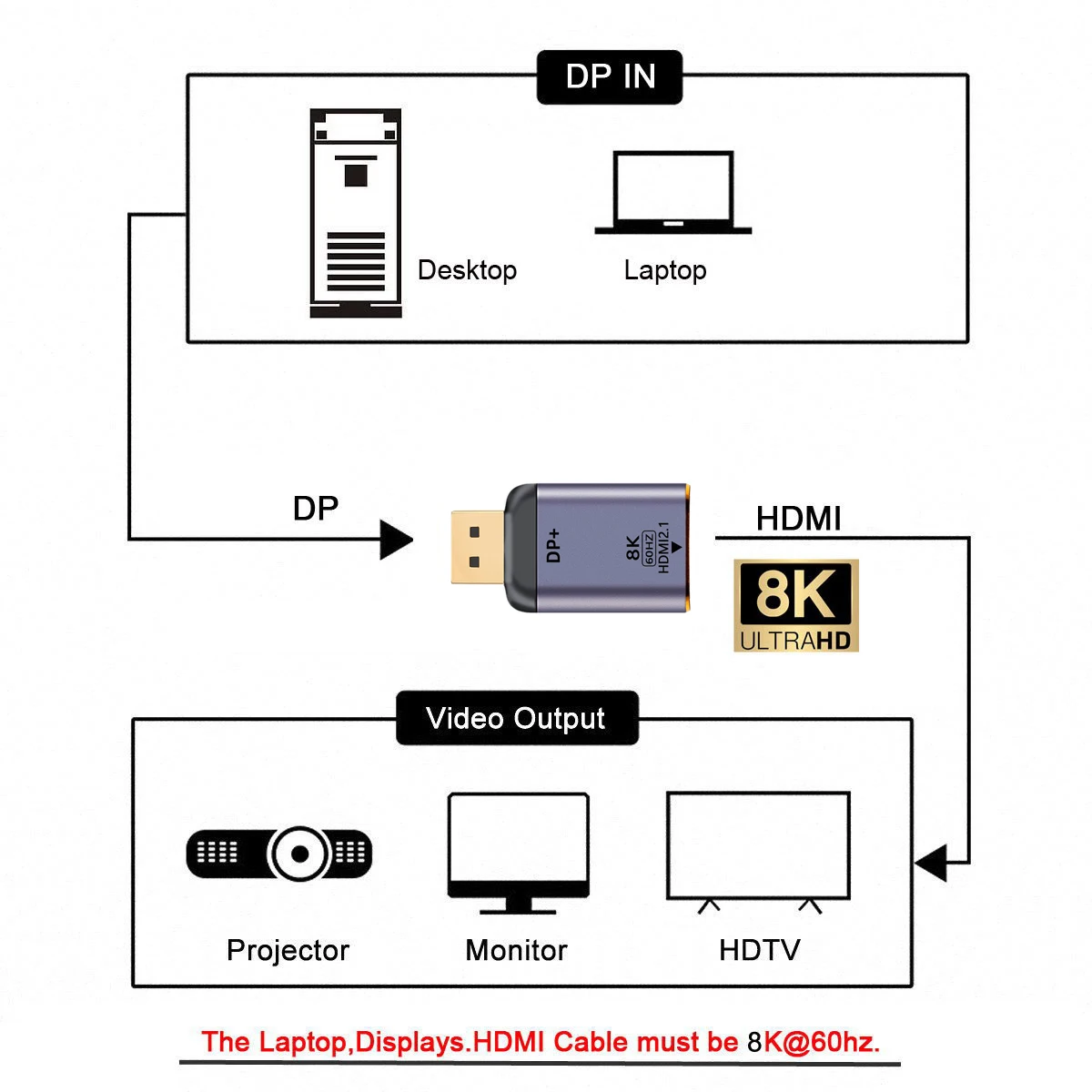 DP IN

Desktop

Laptop

DP

DP+

8K
60HZ
HDMI2.1

HDMI

8K
ULTRAHD

Video Output

Projector

Monitor

HDTV

The Laptop,Displays.HDMI Cable must be 8K@60hz.