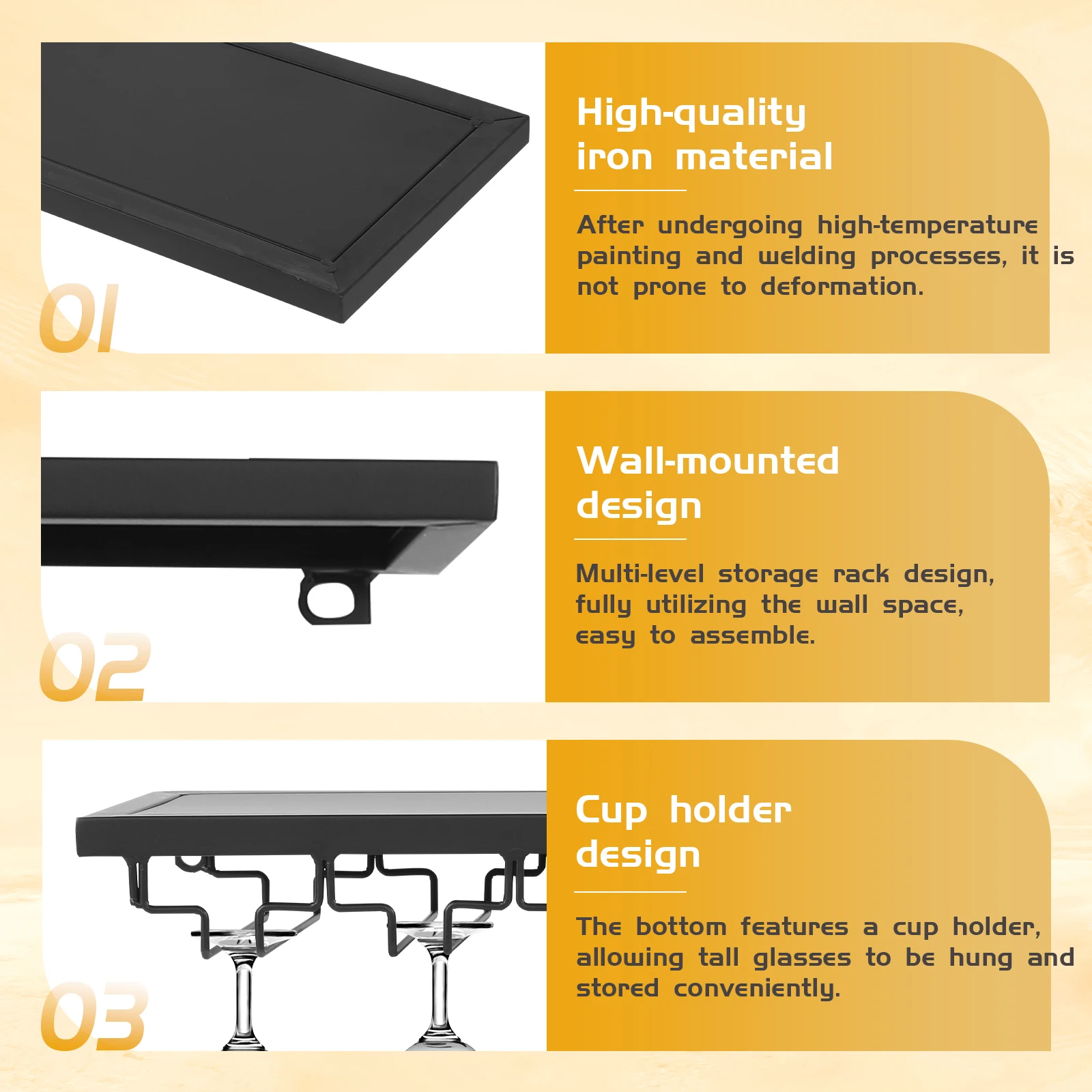 01

High-quality iron material

After undergoing high-temperature painting and welding processes, it is not prone to deformation.

02

Wall-mounted design

Multi-level storage rack design, fully utilizing the wall space, easy to assemble.

03

Cup holder design

The bottom features a cup holder, allowing tall glasses to be hung and stored conveniently.