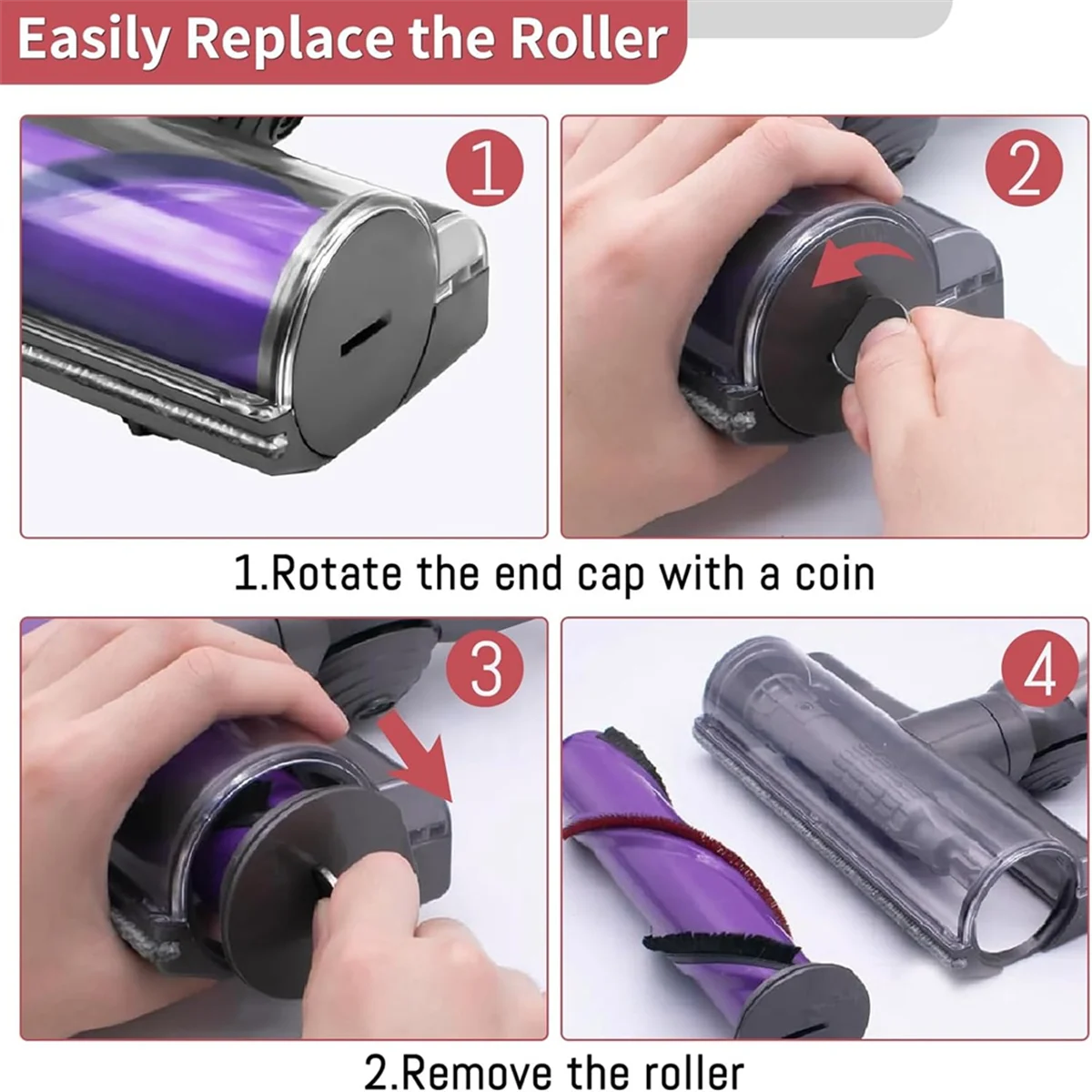 Easily Replace the Roller

1

2

1.Rotate the end cap with a coin

3

4

2.Remove the roller