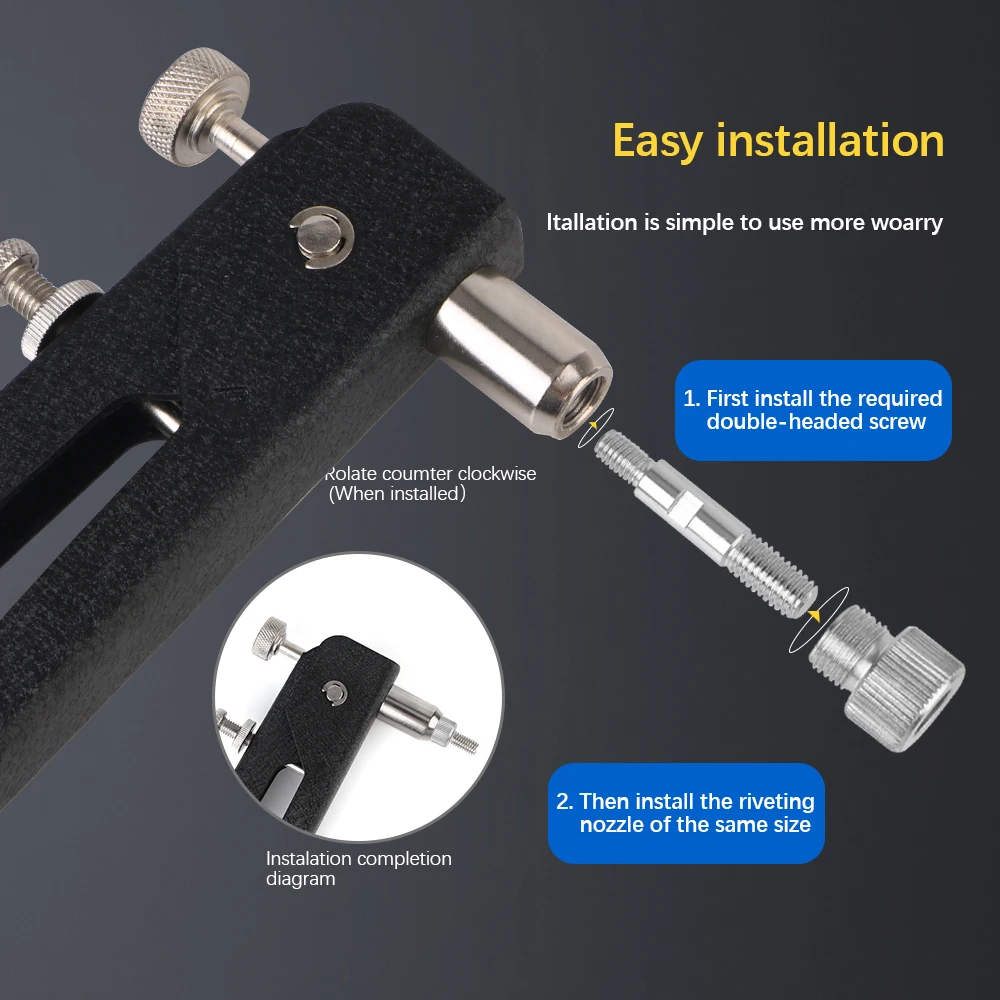 Easy installation

Itallation is simple to use more woarry

1. First install the required double-headed screw

Rolate coumter clockwise (When installed)

2. Then install the riveting nozzle of the same size

Instalation completion diagram