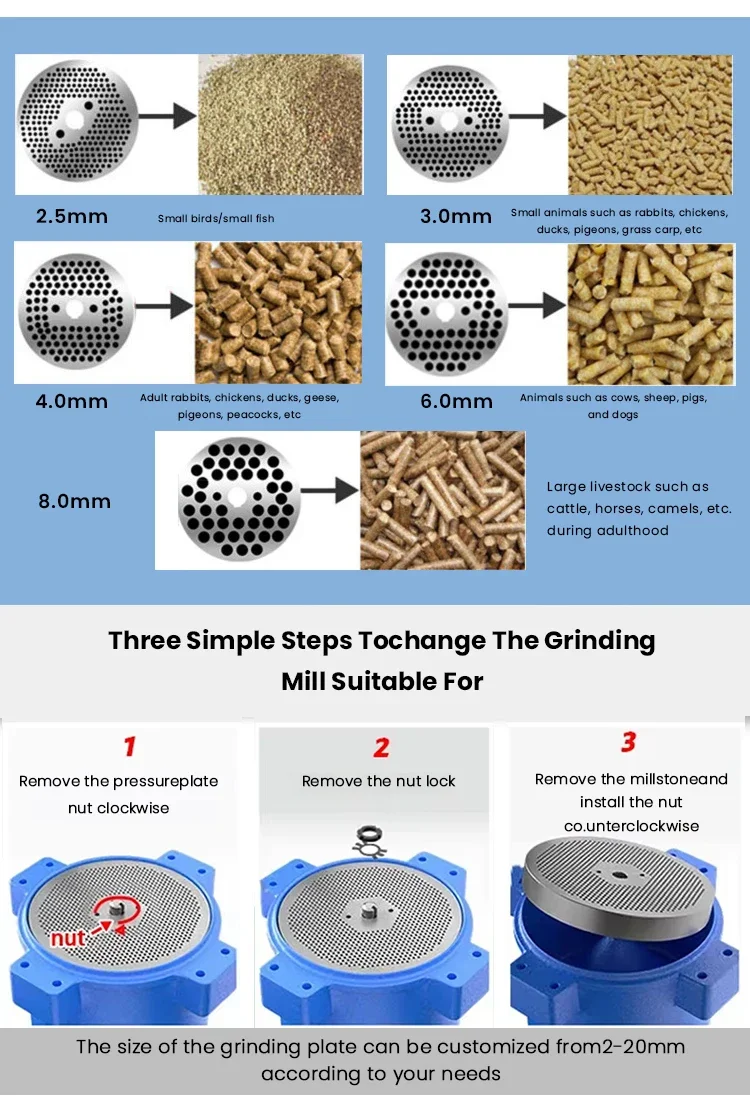 2.5mm

Small birds/small fish

3.0mm

Small animals such as rabbits, chickens, ducks, pigeons, grass carp, etc

4.0mm

Adult rabbits, chickens, ducks, geese, pigeons, peacocks, etc

6.0mm

Animals such as cows, sheep, pigs, and dogs

8.0mm

Large livestock such as cattle, horses, camels, etc. during adulthood

Three Simple Steps Tochange The Grinding Mill Suitable For

1
Remove the pressureplate nut clockwise

nut

2
Remove the nut lock

3
Remove the millstoneand install the nut co.unterclockwise

The size of the grinding plate can be customized from2-20mm according to your needs