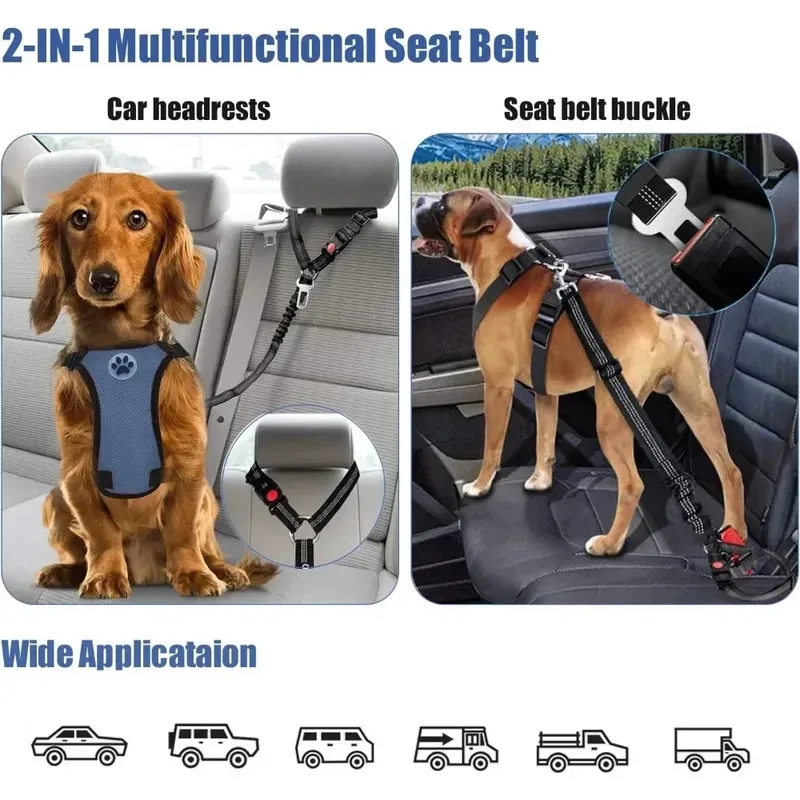 2-IN-1 Multifunctional Seat Belt

Car headrests

Seat belt buckle

Wide Applicataion