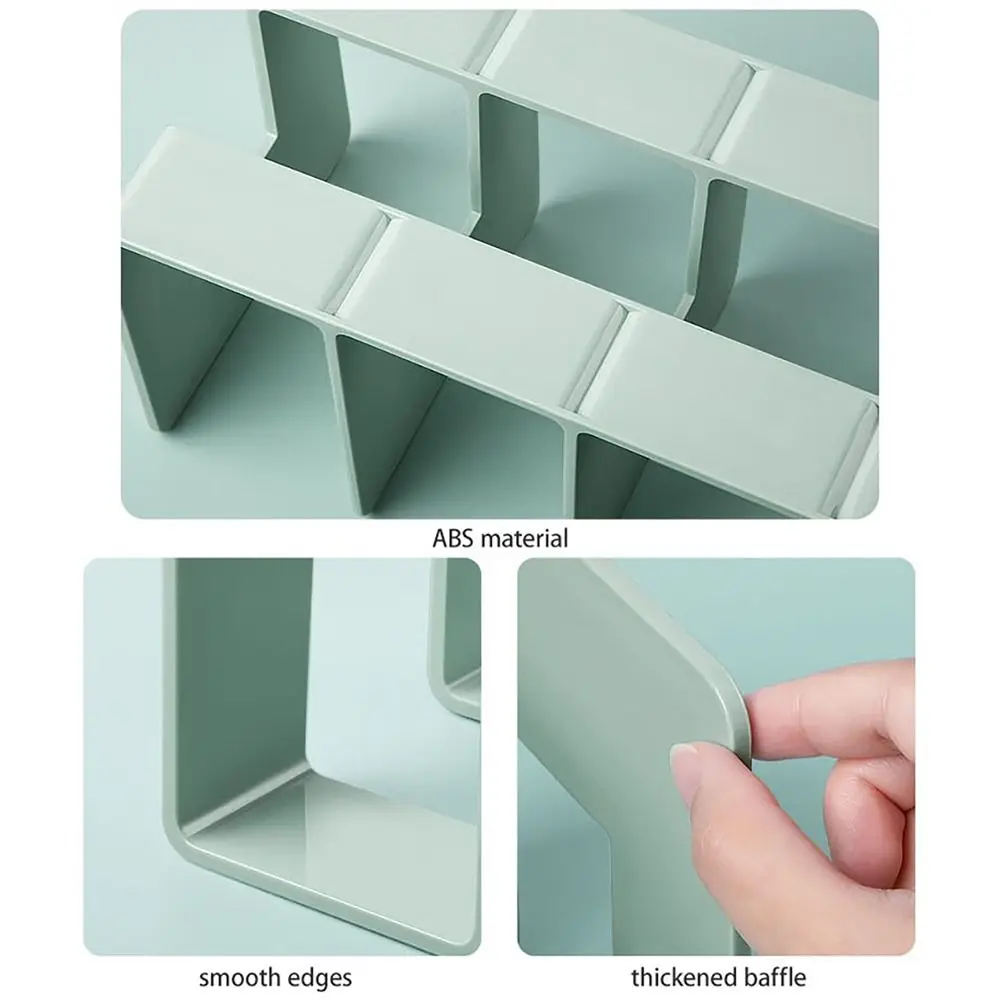 ABS material

smooth edges

thickened baffle