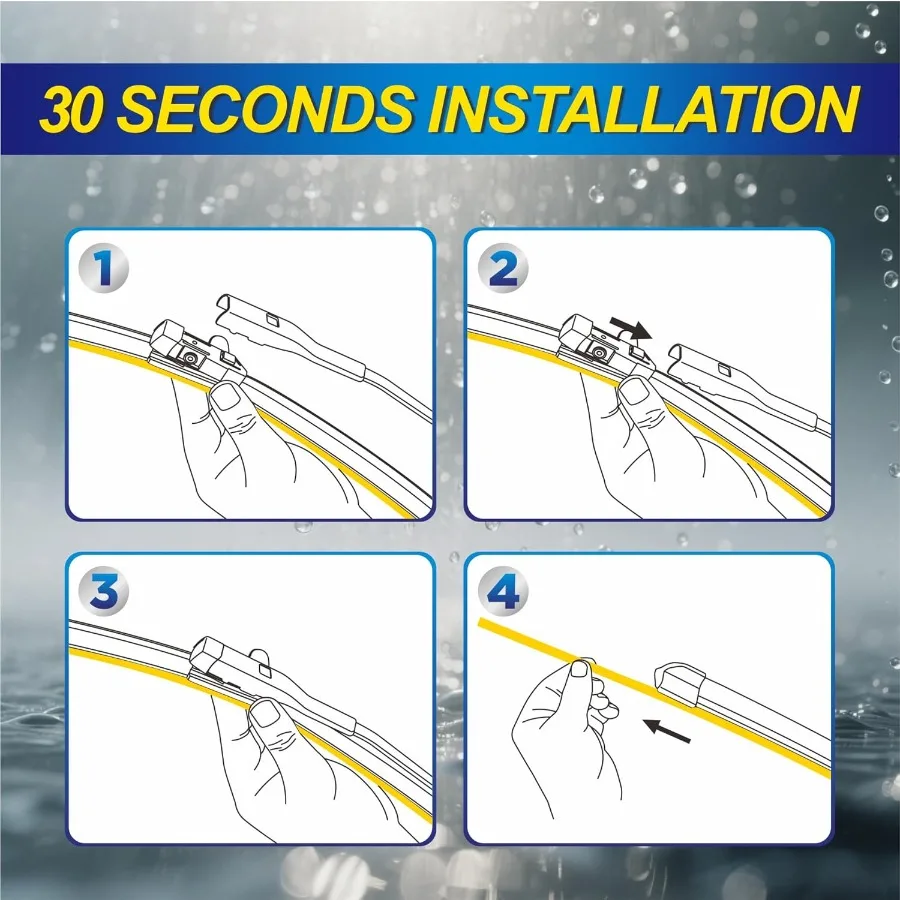 30 SECONDS INSTALLATION

1

2

3

4