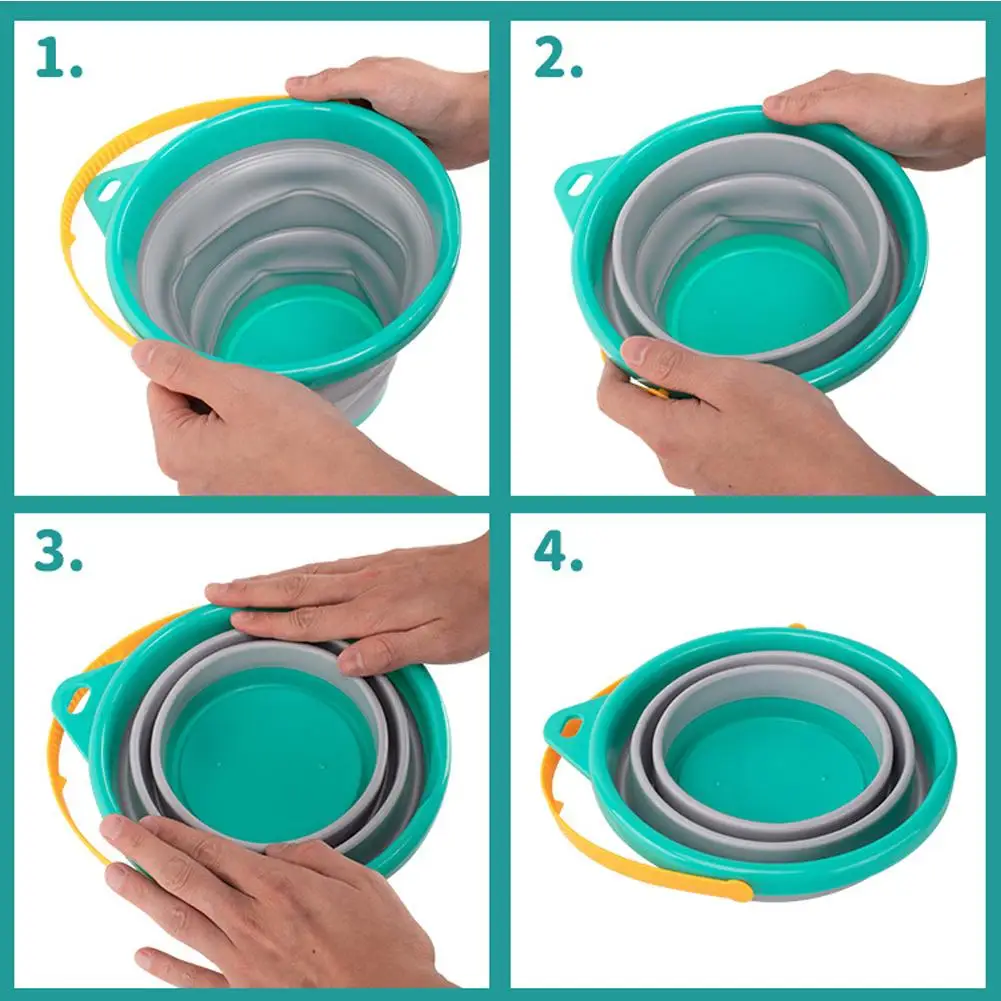 1.

2.

3.

4.