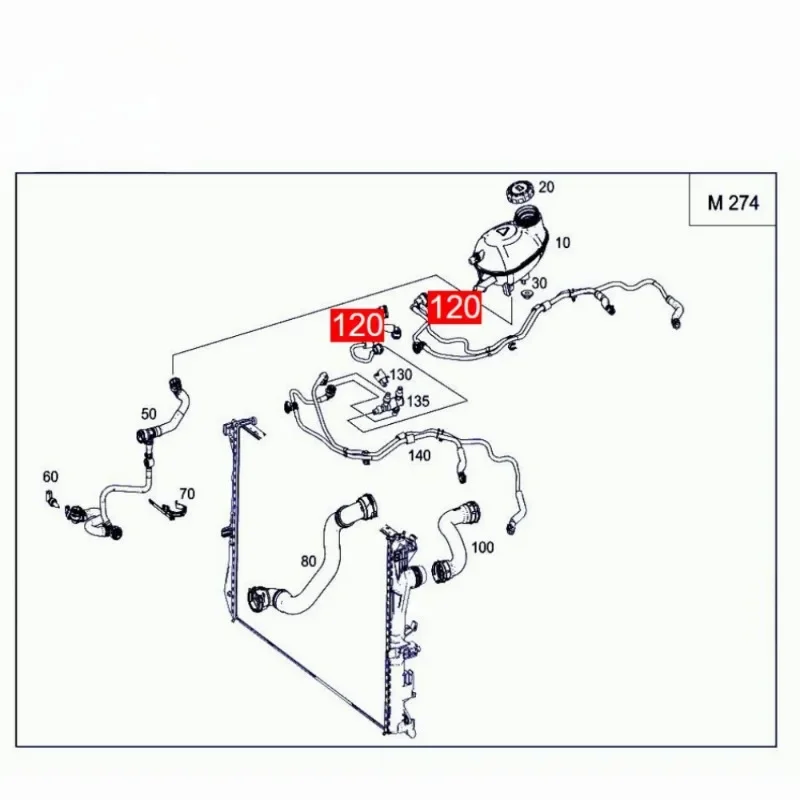 M 274

20

10

30

120

120

130

135

50

140

60

70

80

100