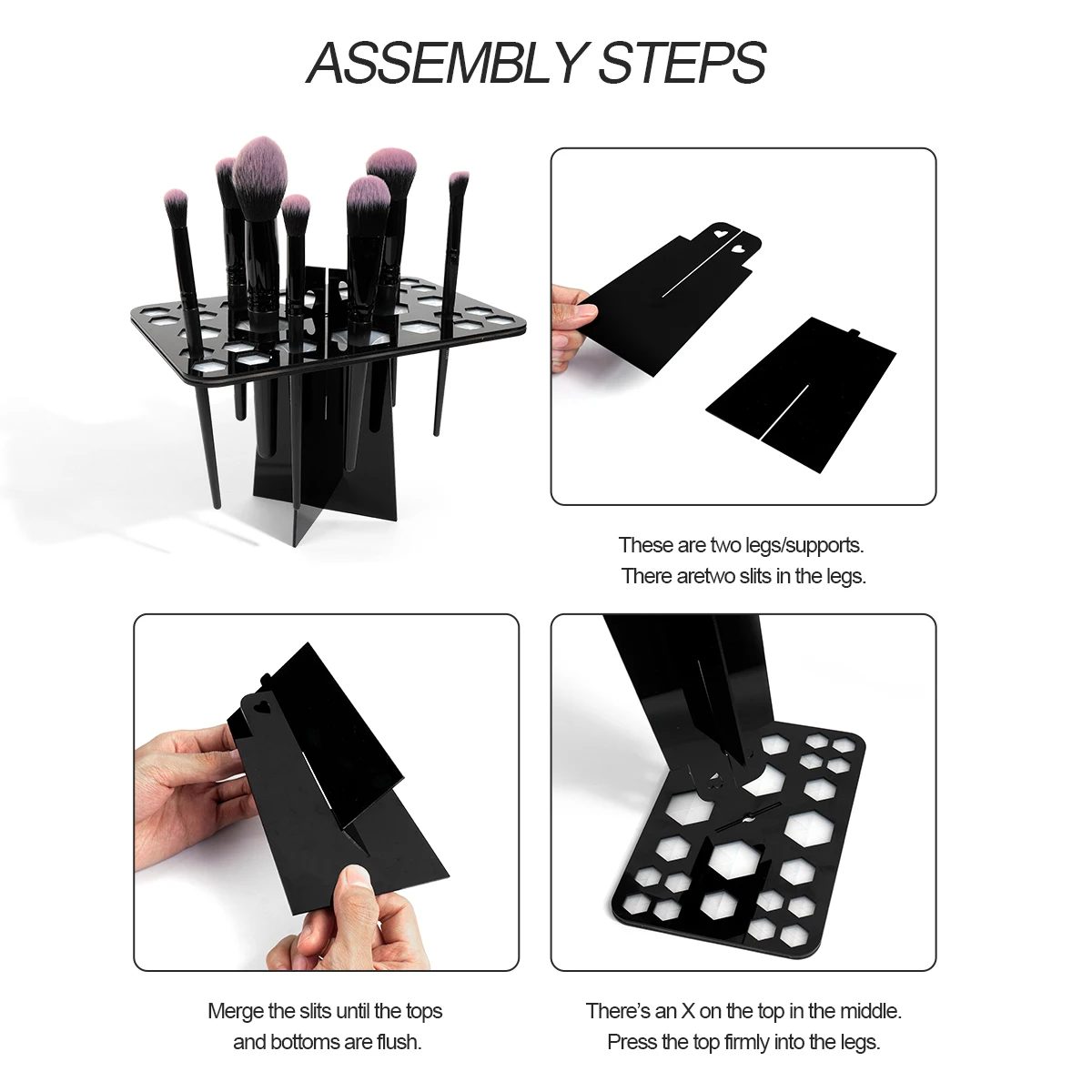 ASSEMBLY STEPS

These are two legs/supports.
There aretwo slits in the legs.

Merge the slits until the tops and bottoms are flush.

There's an X on the top in the middle.
Press the top firmly into the legs.