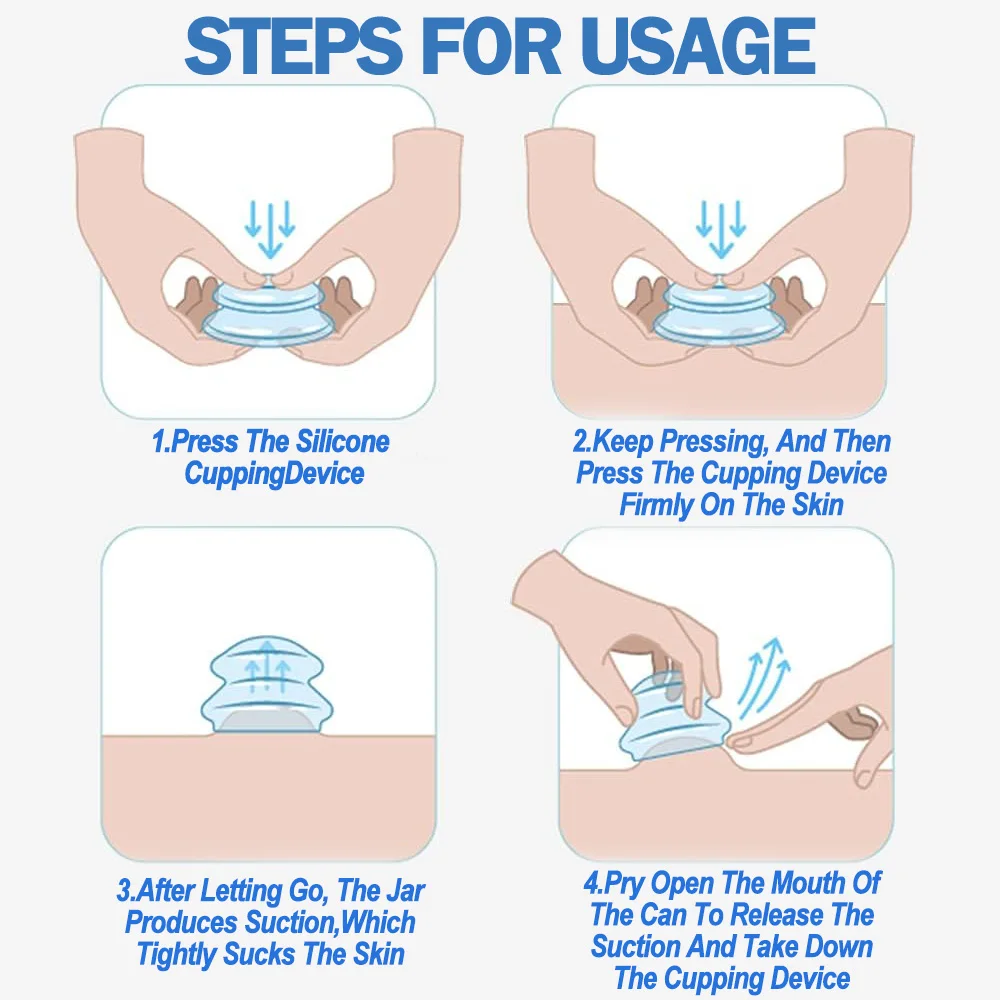 STEPS FOR USAGE

1.Press The Silicone CuppingDevice

2.Keep Pressing, And Then Press The Cupping Device Firmly On The Skin

3.After Letting Go, The Jar Produces Suction,Which Tightly Sucks The Skin

4.Pry Open The Mouth Of The Can To Release The Suction And Take Down The Cupping Device