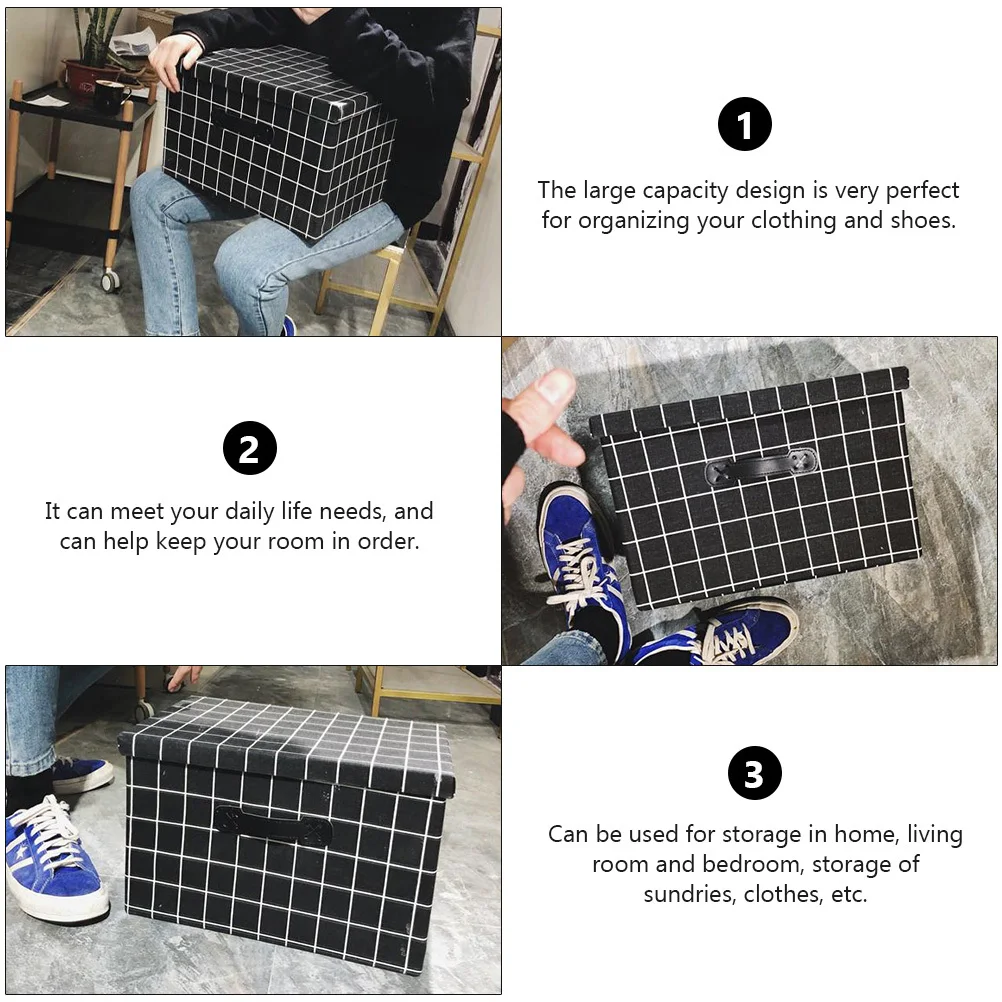 1

The large capacity design is very perfect for organizing your clothing and shoes.

2

It can meet your daily life needs, and can help keep your room in order.

3

Can be used for storage in home, living room and bedroom, storage of sundries, clothes, etc.