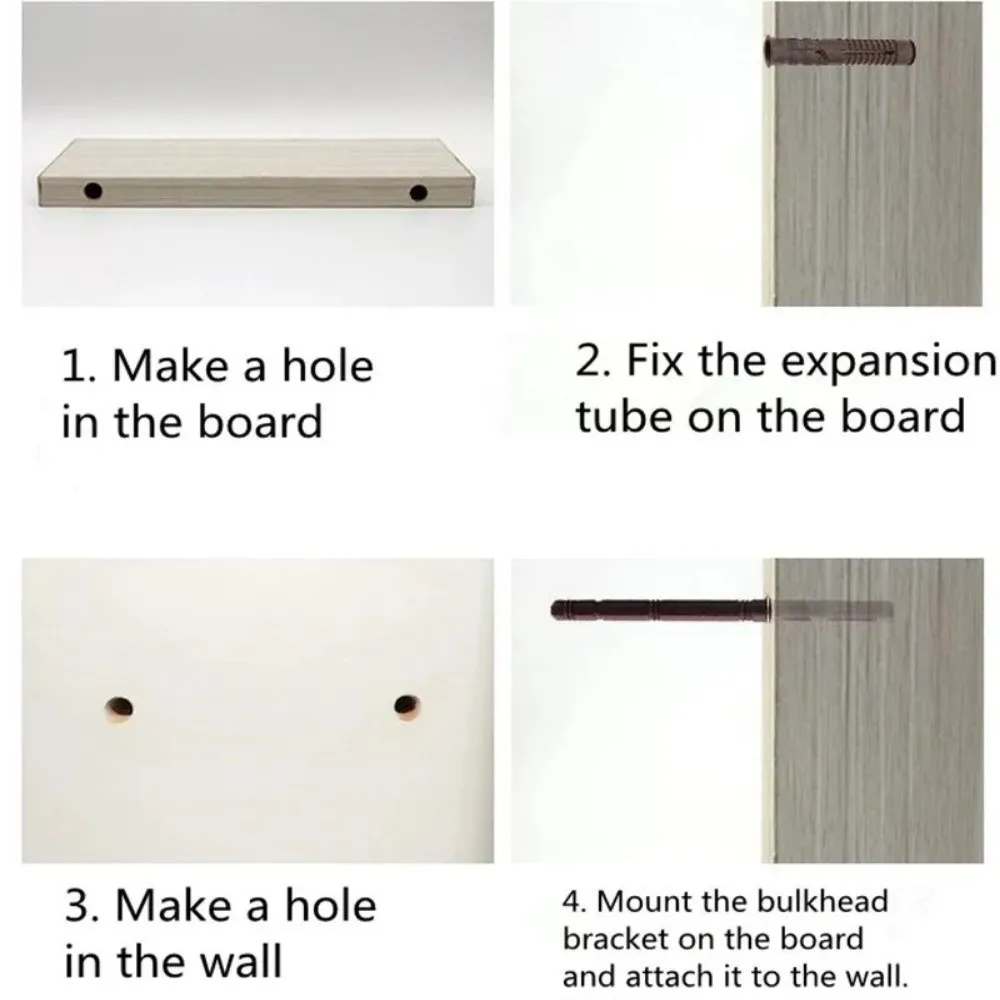 1. Make a hole in the board

2. Fix the expansion tube on the board

3. Make a hole in the wall

4. Mount the bulkhead bracket on the board and attach it to the wall.