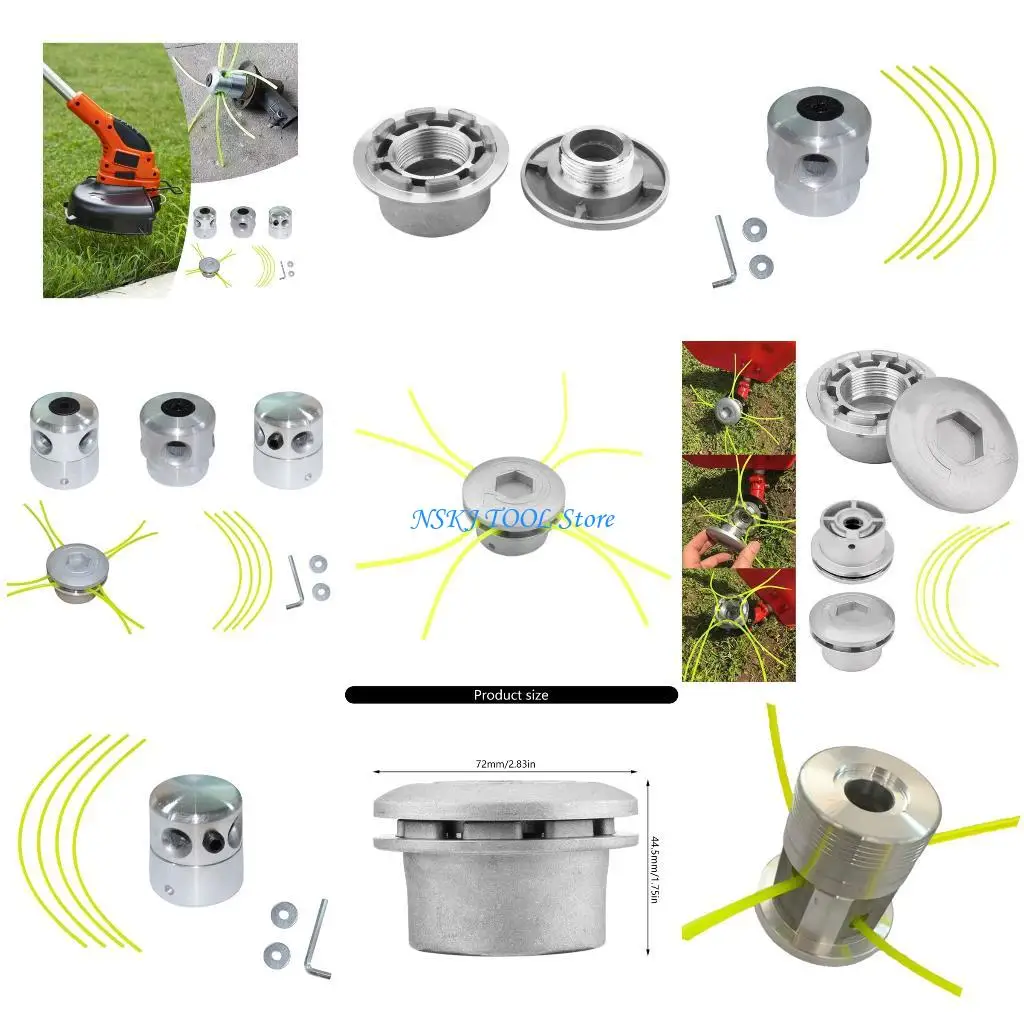 NSKJ TOOL Store

Product size

72mm/2.83in

44.5mm/1.75in