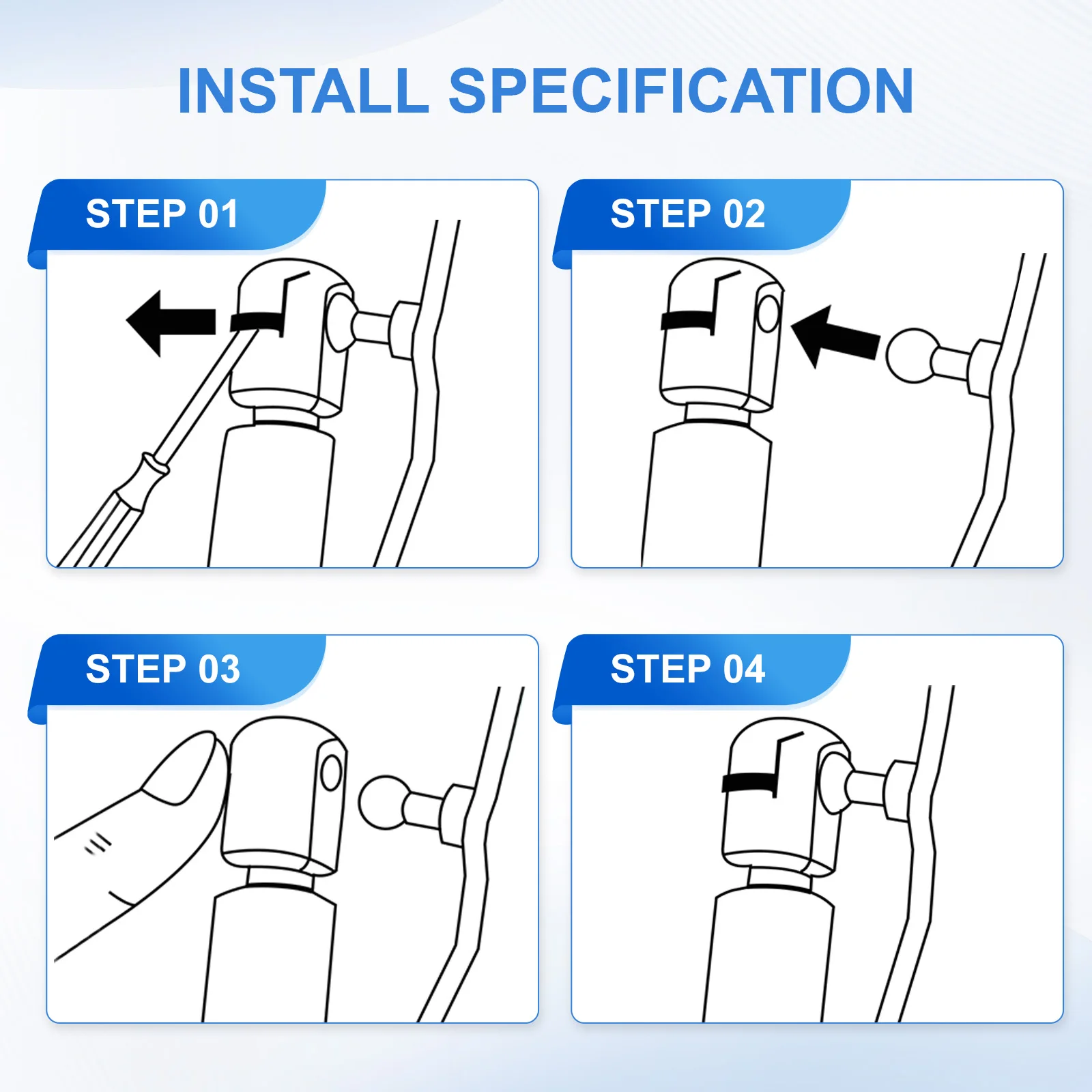 INSTALL SPECIFICATION

STEP 01

STEP 02

STEP 03

STEP 04