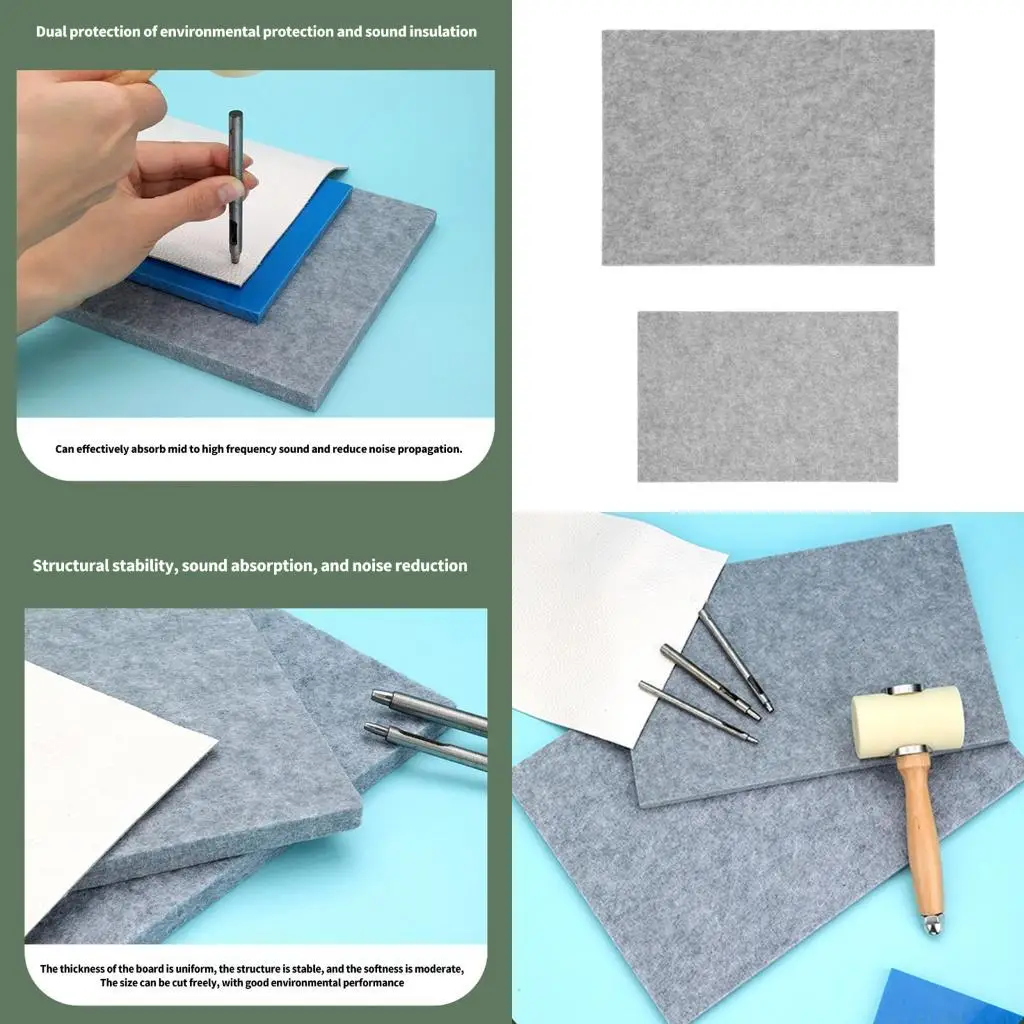 Dual protection of environmental protection and sound insulation

Can effectively absorb mid to high frequency sound and reduce noise propagation.

Structural stability, sound absorption, and noise reduction

The thickness of the board is uniform, the structure is stable, and the softness is moderate, The size can be cut freely, with good environmental performance