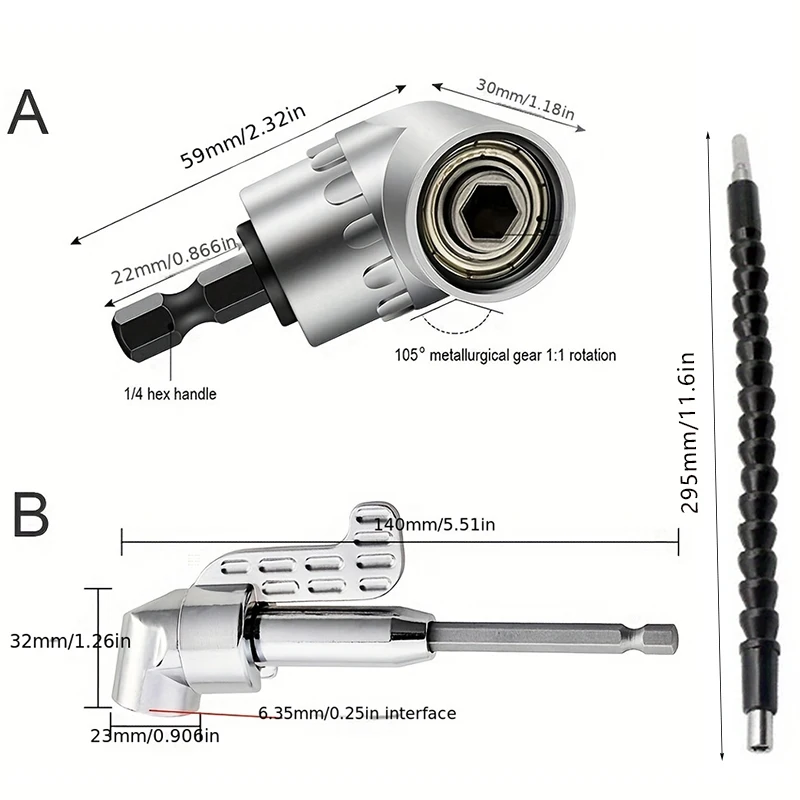 A

59mm/2.32in

30mm/1.18in

22mm/0.866in

105° metallurgical gear 1:1 rotation

1/4 hex handle

295mm/11.6in

B

140mm/5.51in

32mm/1.26in

6.35mm/0.25in interface

23mm/0.906in