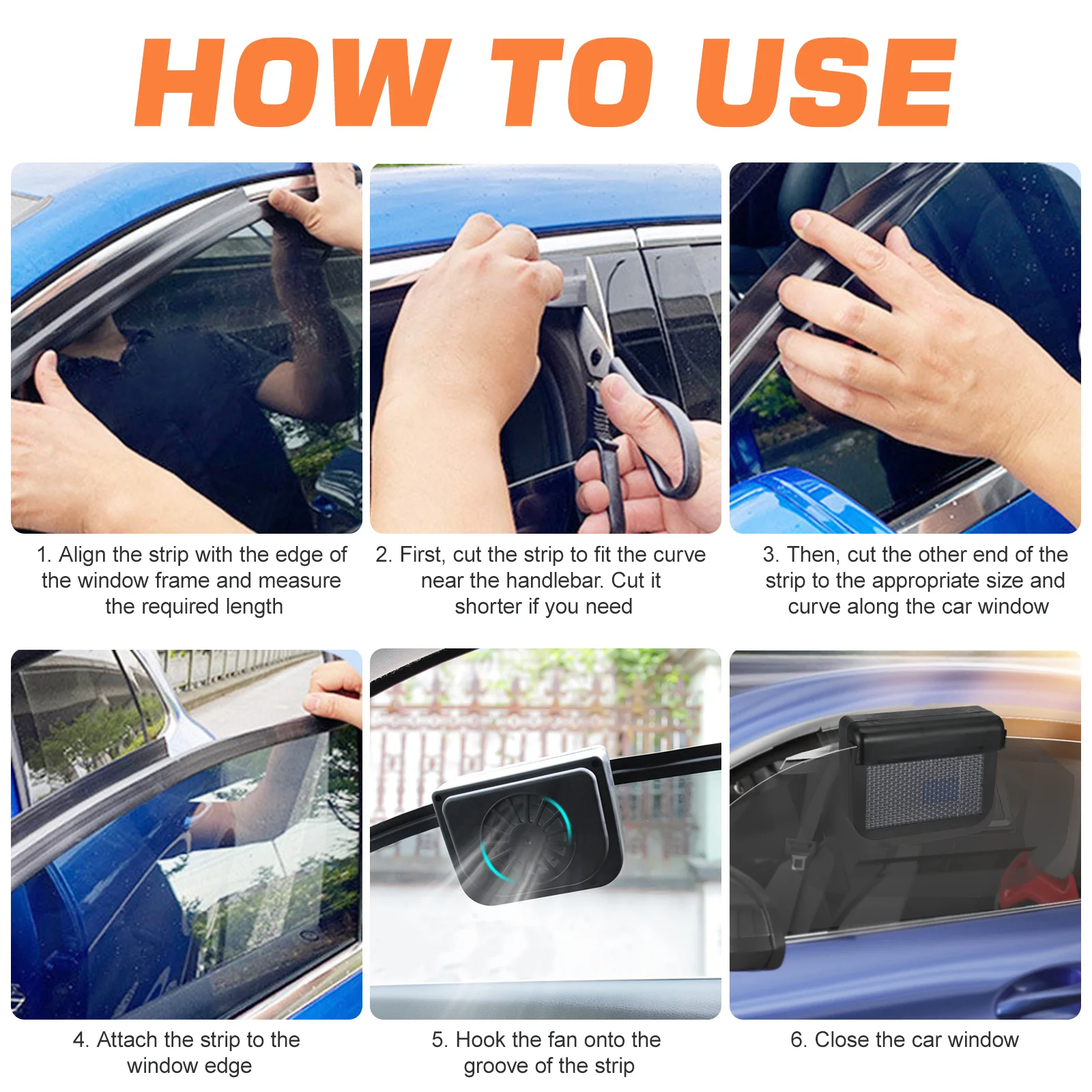 HOW TO USE

1. Align the strip with the edge of the window frame and measure the required length

2. First, cut the strip to fit the curve near the handlebar. Cut it shorter if you need

3. Then, cut the other end of the strip to the appropriate size and curve along the car window

4. Attach the strip to the window edge

5. Hook the fan onto the groove of the strip

6. Close the car window