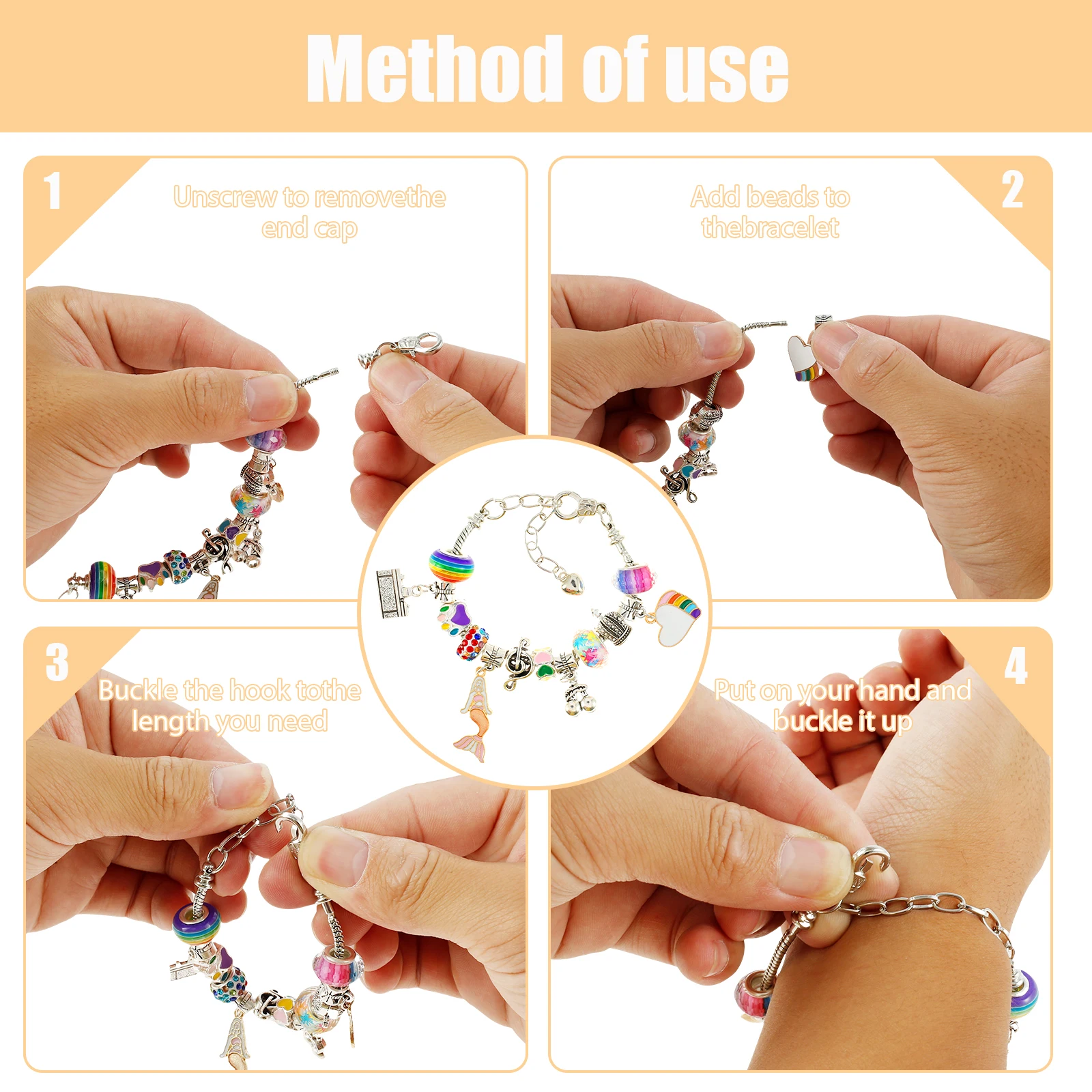 Method of use

1
Unscrew to removethe end cap

2
Add beads to thebracelet

3
Buckle the hook tothe length you need

4
Put on your hand and buckle it up